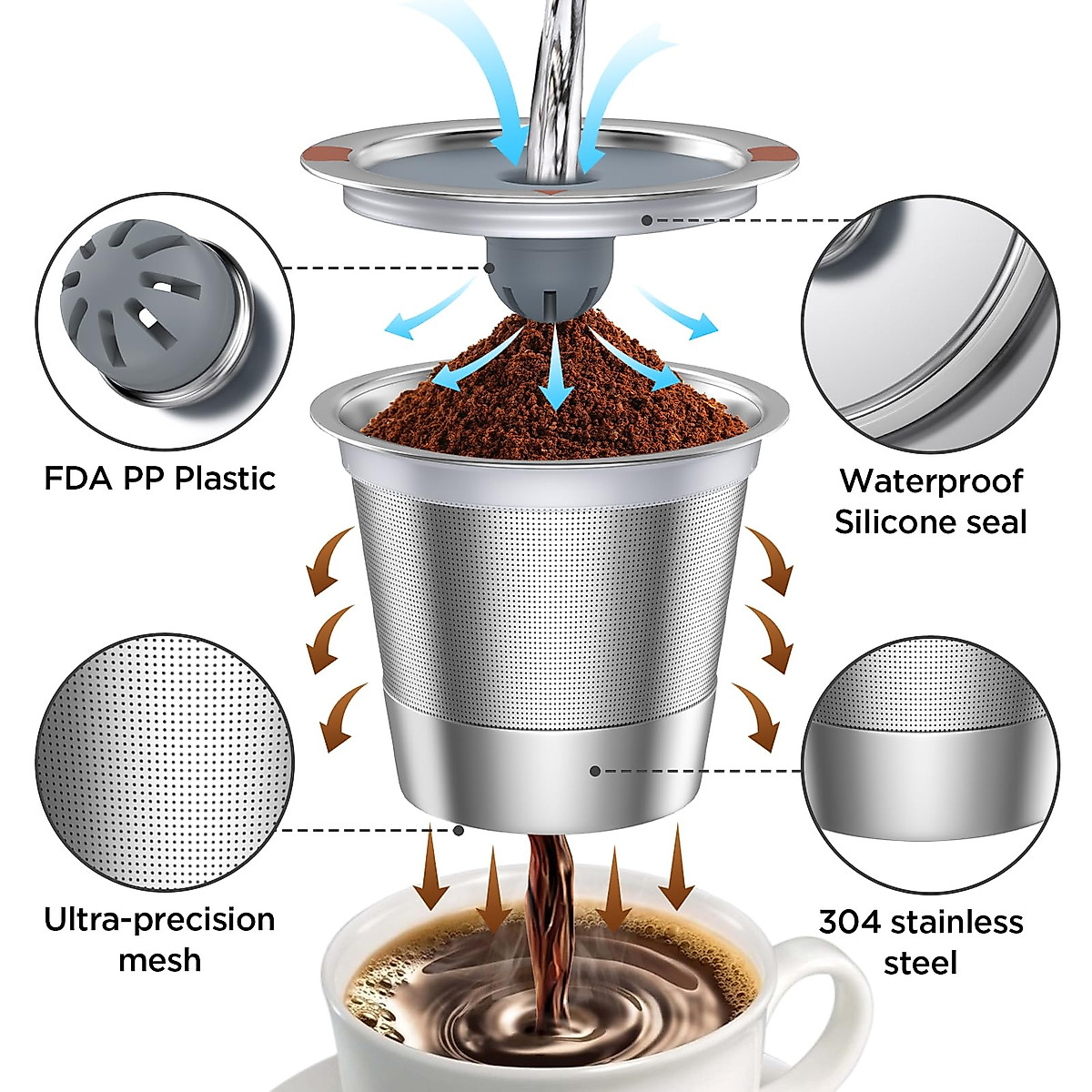 FDA PP Plastic

Waterproof Silicone seal

Ultra-precision mesh

304 stainless steel