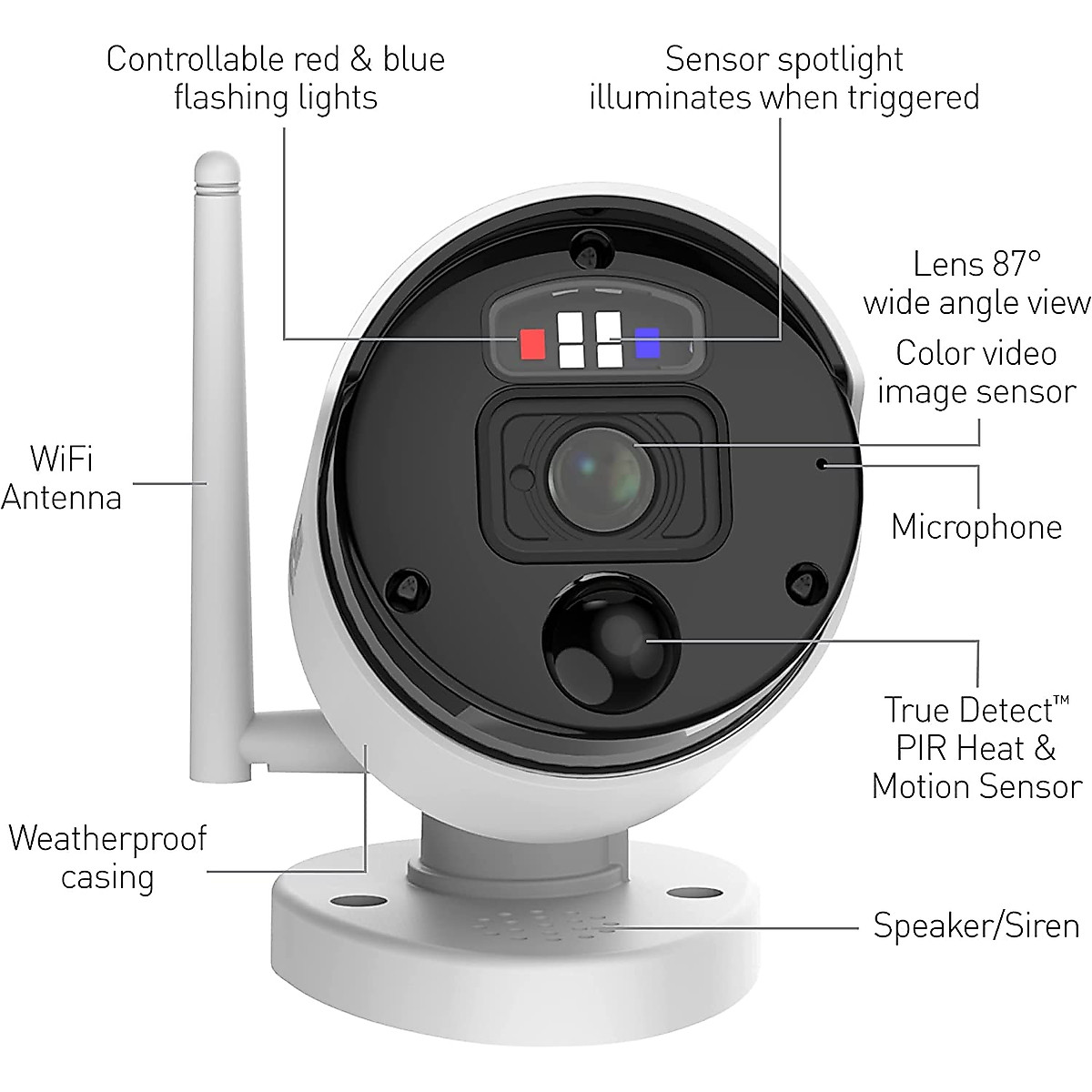 Controllable red & blue flashing lights

Sensor spotlight illuminates when triggered

Lens 87° wide angle view

Color video image sensor

WiFi Antenna

Microphone

True Detect™ PIR Heat & Motion Sensor

Weatherproof casing

Speaker/Siren