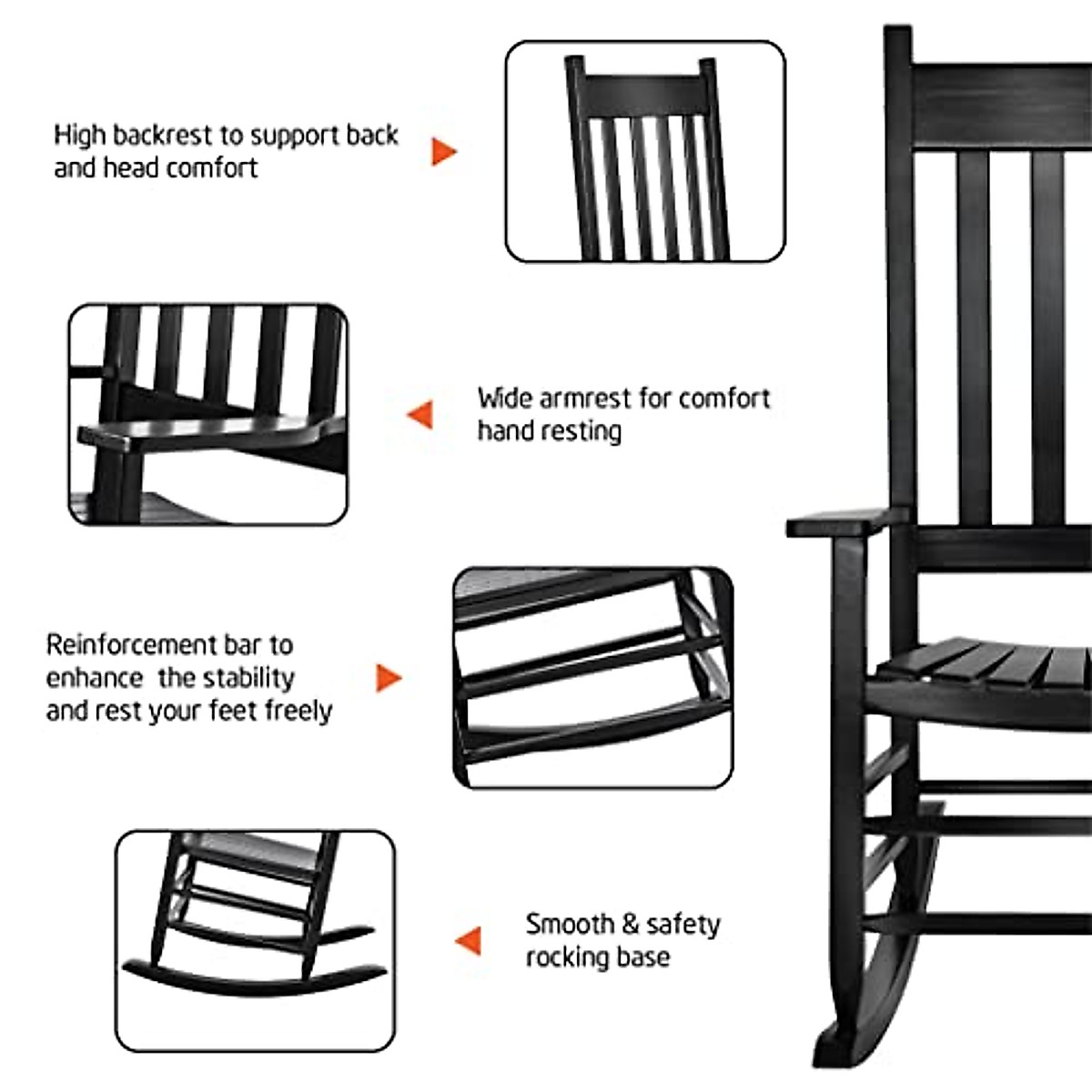 High backrest to support back and head comfort

Wide armrest for comfort hand resting

Reinforcement bar to enhance the stability and rest your feet freely

Smooth & safety rocking base