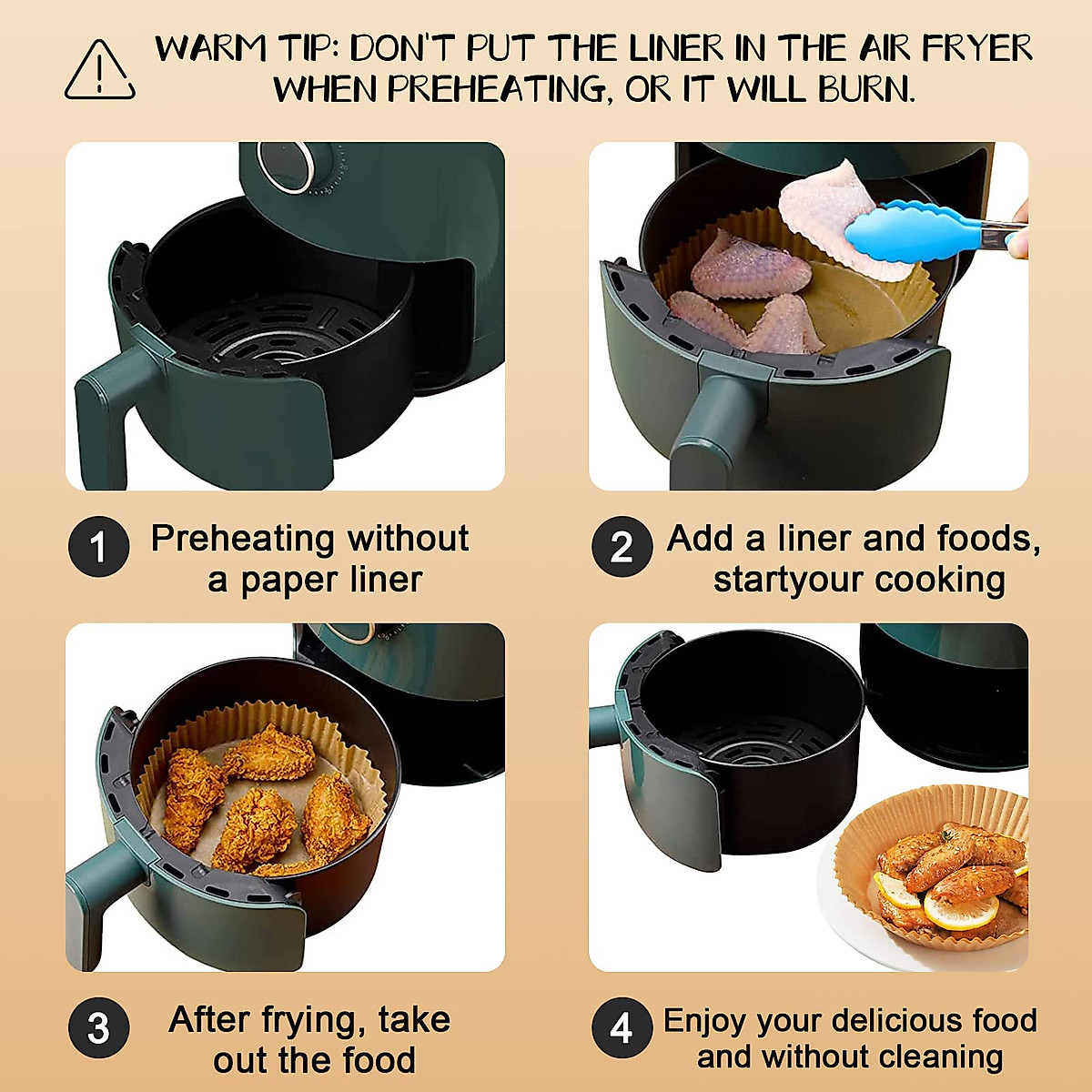 WARM TIP: DON'T PUT THE LINER IN THE AIR FRYER WHEN PREHEATING, OR IT WILL BURN.

1 Preheating without a paper liner

2 Add a liner and foods, startyour cooking

3 After frying, take out the food

4 Enjoy your delicious food and without cleaning