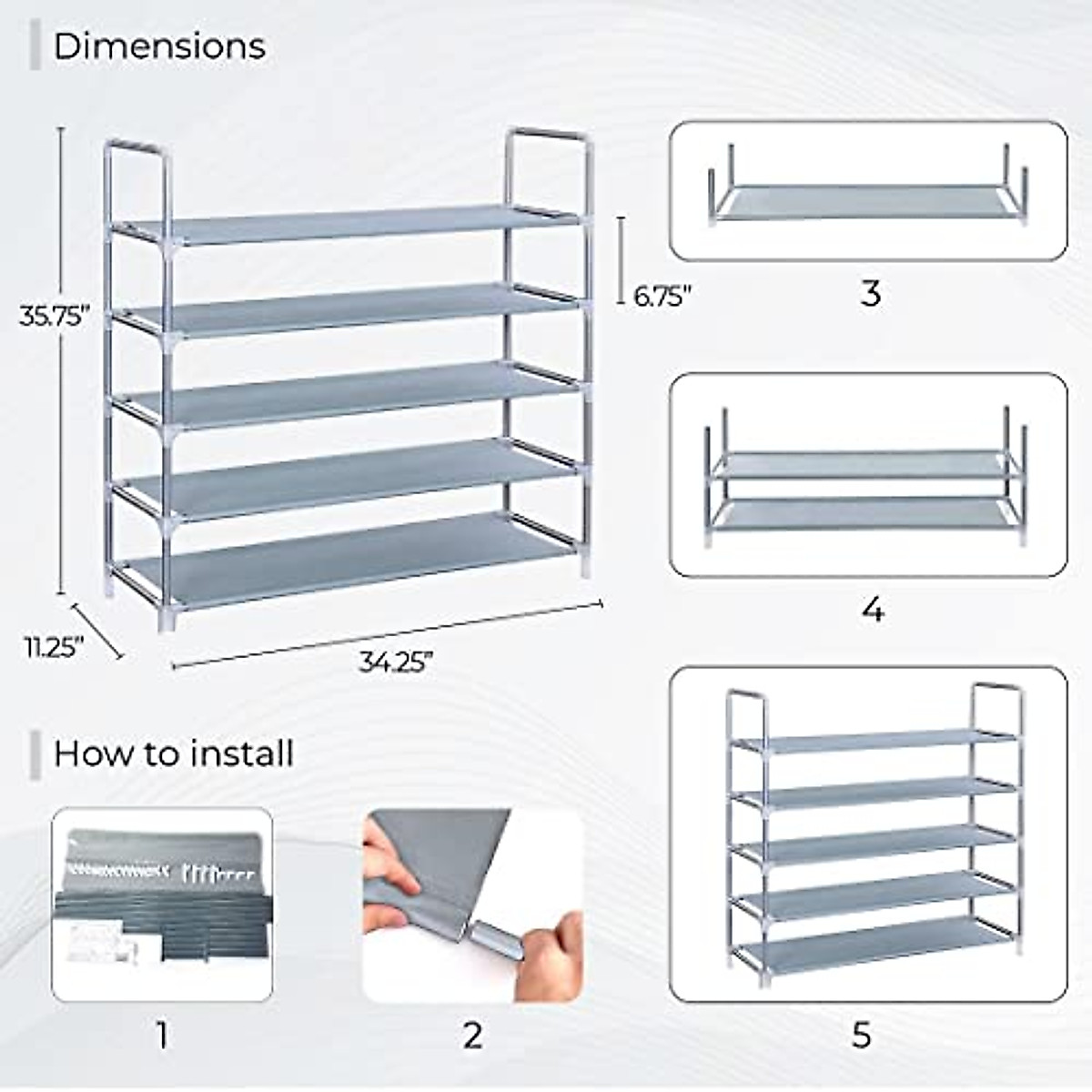 Dimensions

35.75"

6.75"

11.25"

34.25"

3

4

How to install

1

2

5