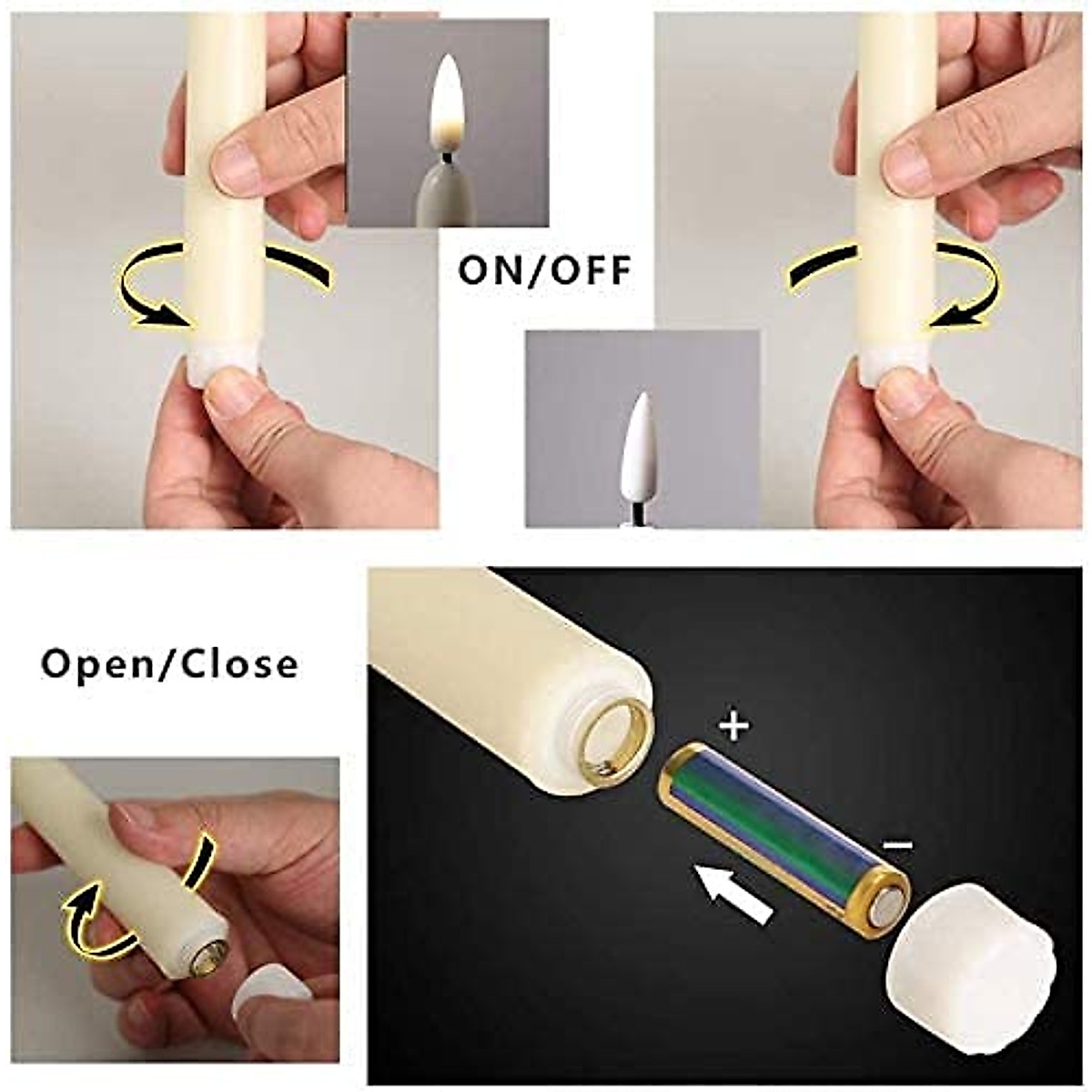 ON/OFF

Open/Close

+

−