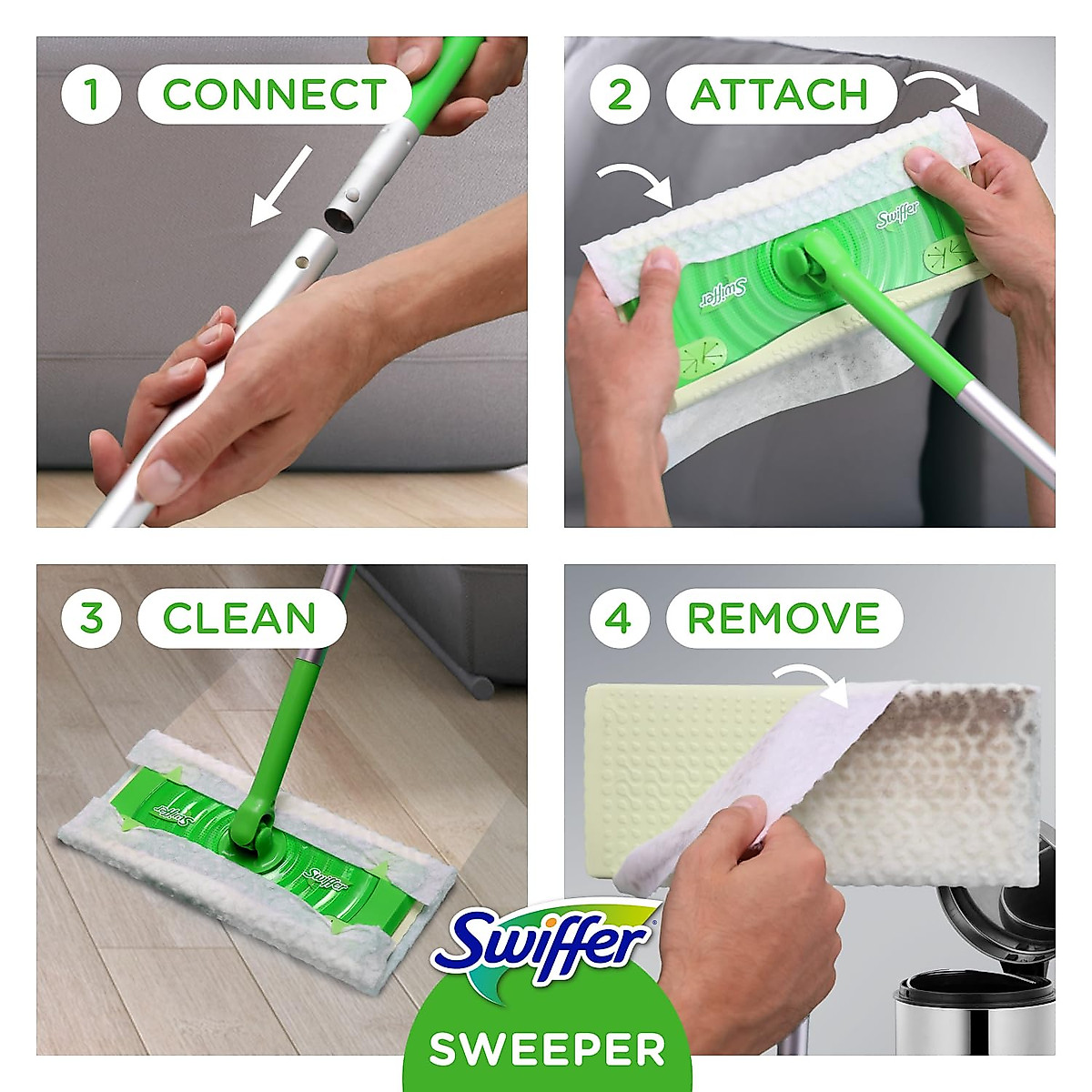 1 CONNECT

2 ATTACH

Swiffer

Swiffer

3 CLEAN

Swiffer

Swiffer

4 REMOVE

Swiffer

SWEEPER