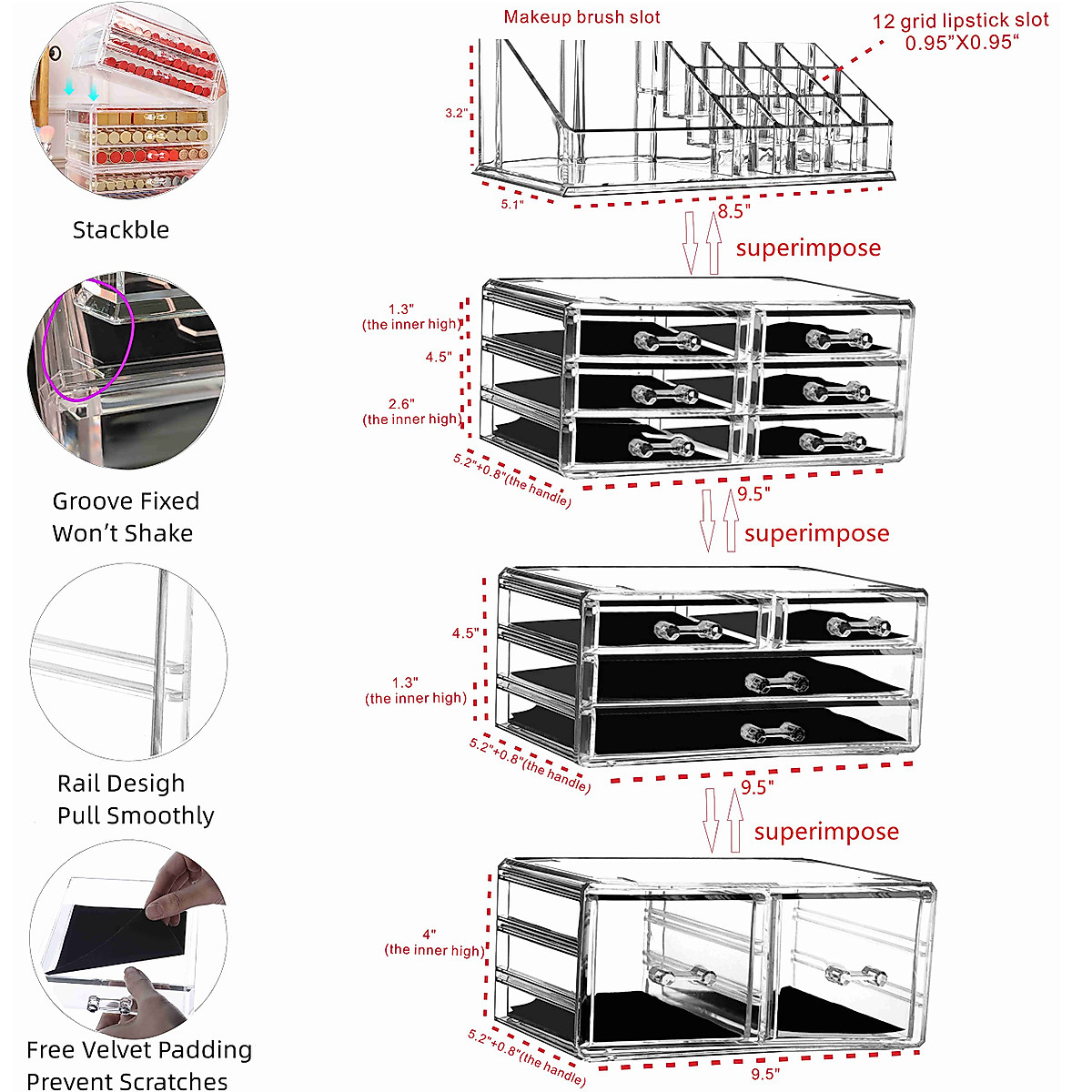 Stackble

Groove Fixed
Won't Shake

Rail Desigh
Pull Smoothly

Free Velvet Padding
Prevent Scratches

Makeup brush slot

12 grid lipstick slot
0.95"X0.95"

3.2"

5.1"

8.5"

superimpose

1.3"
(the inner high)

4.5"

2.6"
(the inner high)

5.2"+0.8"(the handle)

9.5"

superimpose

4.5"

1.3"
(the inner high)

5.2"+0.8"(the handle)

9.5"

superimpose

4"
(the inner high)

5.2"+0.8"(the handle)

9.5"