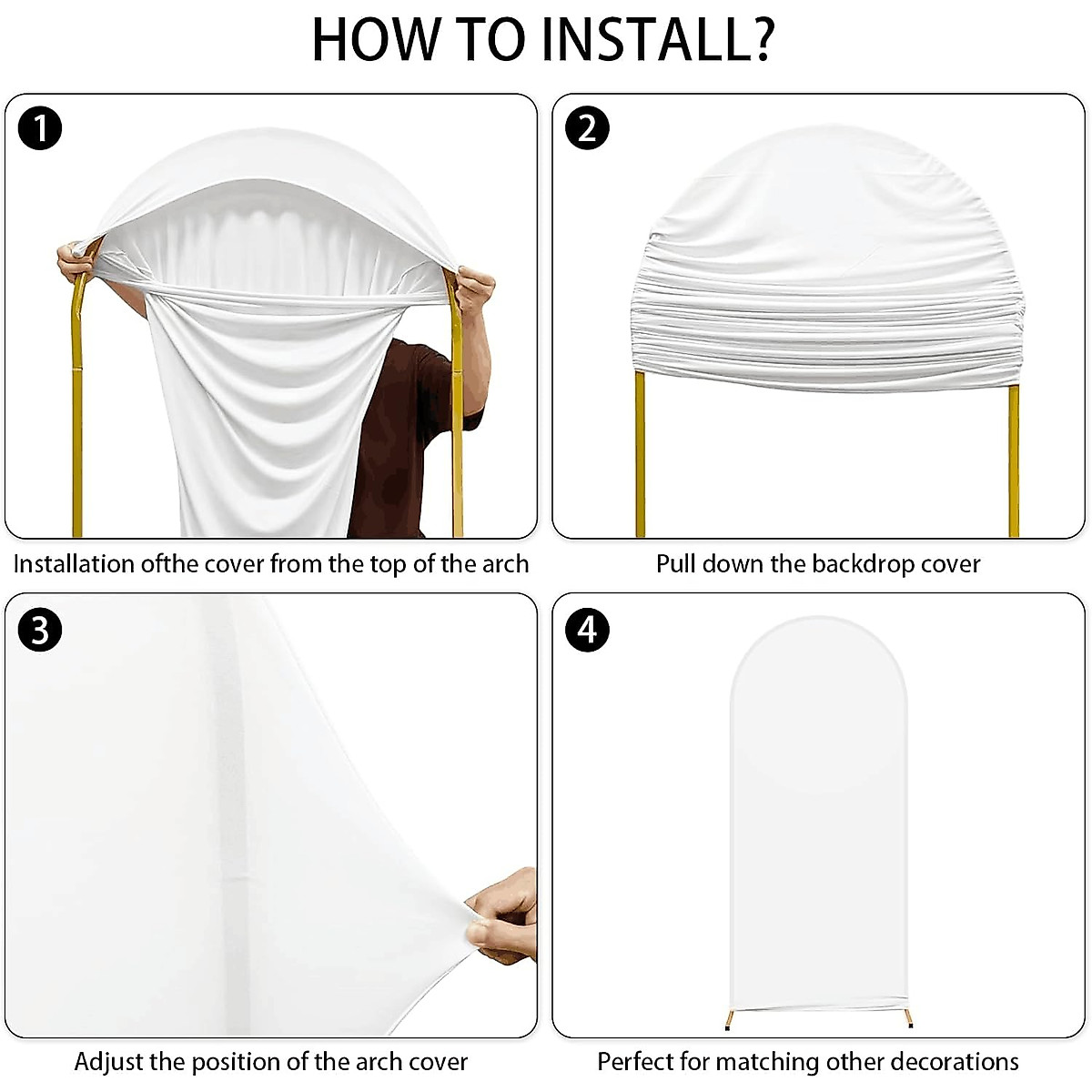 HOW TO INSTALL?

1

Installation ofthe cover from the top of the arch

2

Pull down the backdrop cover

3

Adjust the position of the arch cover

4

Perfect for matching other decorations