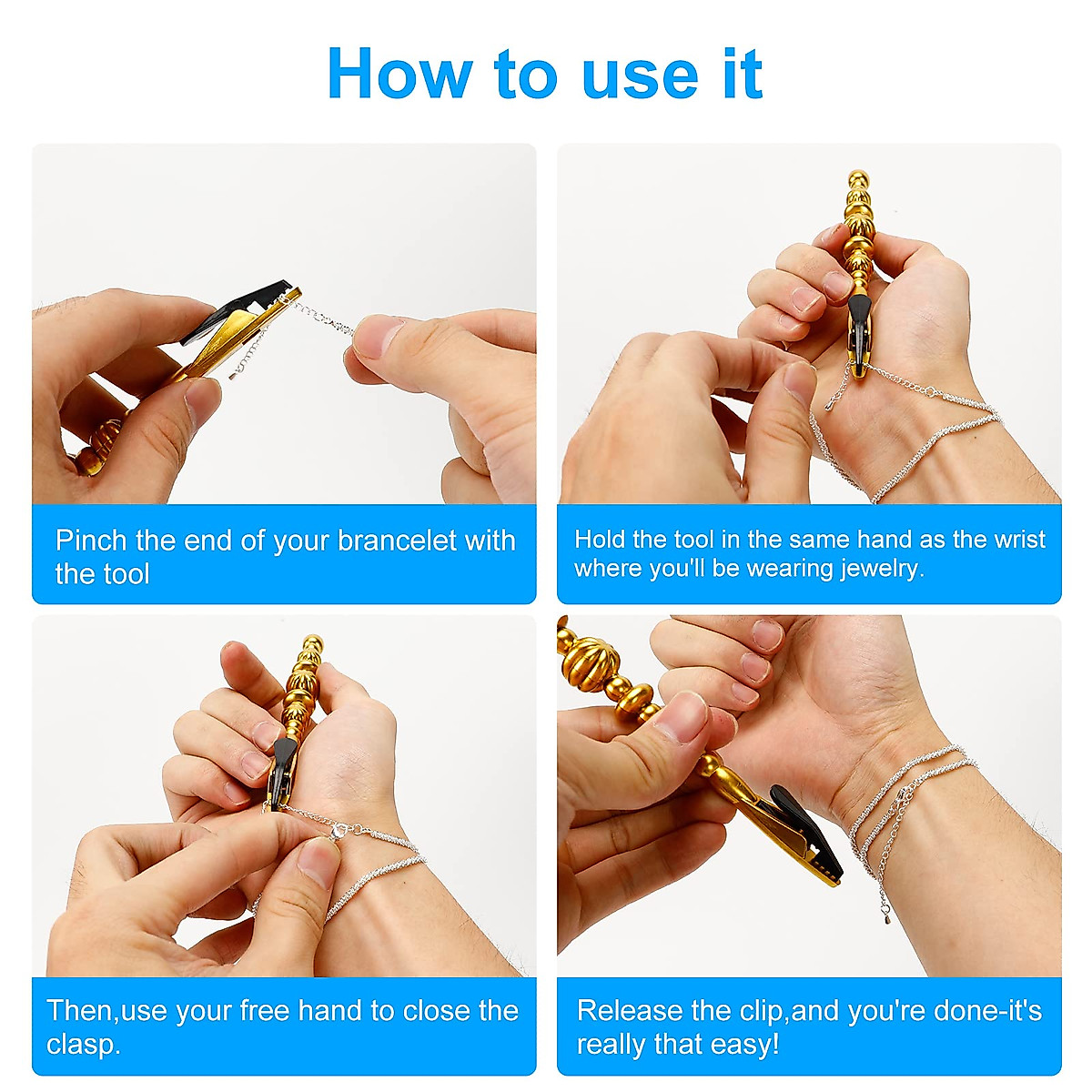 How to use it

Pinch the end of your brancelet with the tool

Hold the tool in the same hand as the wrist where you'll be wearing jewelry.

Then,use your free hand to close the clasp.

Release the clip,and you're done-it's really that easy!