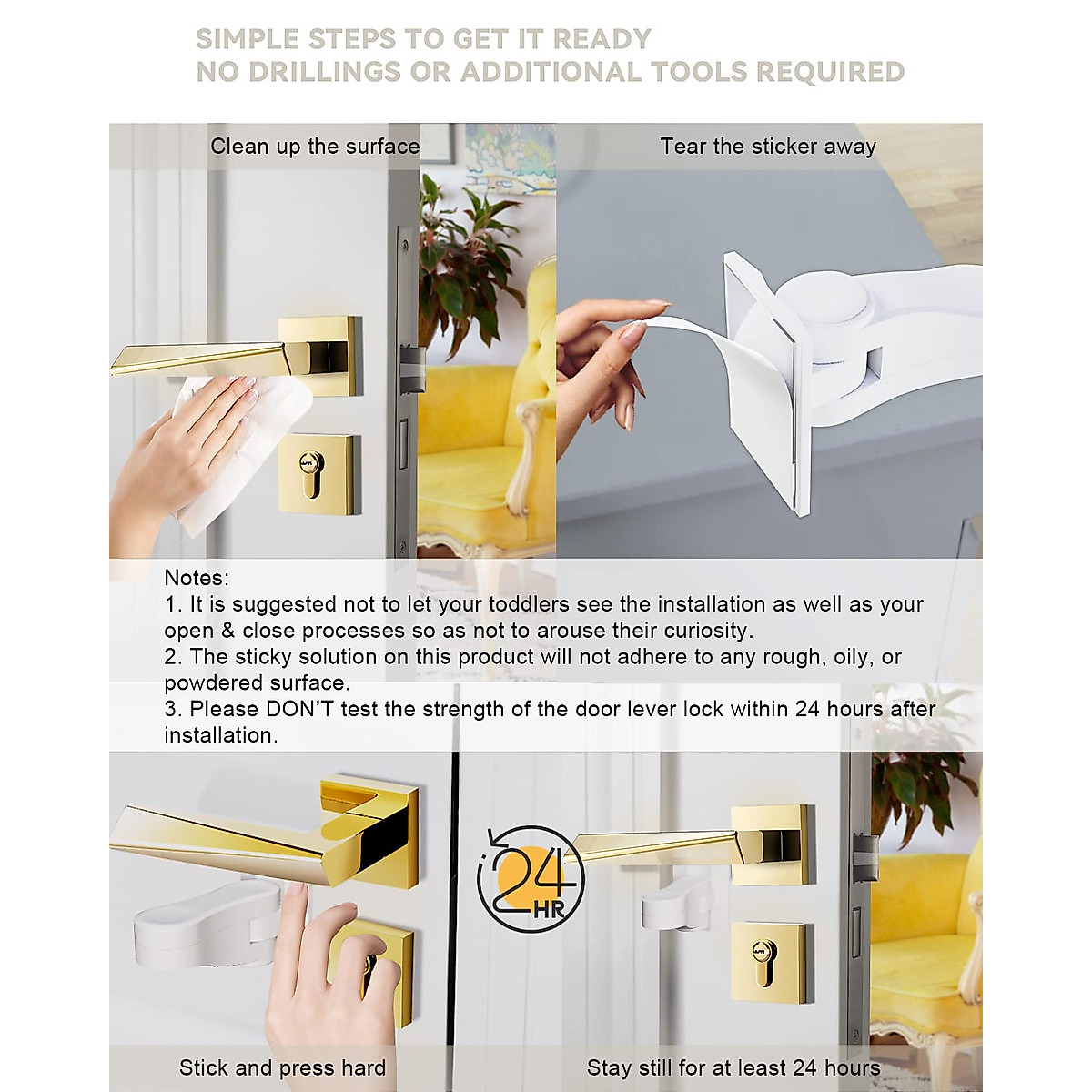 SIMPLE STEPS TO GET IT READY
NO DRILLINGS OR ADDITIONAL TOOLS REQUIRED

Clean up the surface

Tear the sticker away

Notes:
1. It is suggested not to let your toddlers see the installation as well as your open & close processes so as not to arouse their curiosity.
2. The sticky solution on this product will not adhere to any rough, oily, or powdered surface.
3. Please DON'T test the strength of the door lever lock within 24 hours after installation.

24 HR

Stick and press hard

Stay still for at least 24 hours