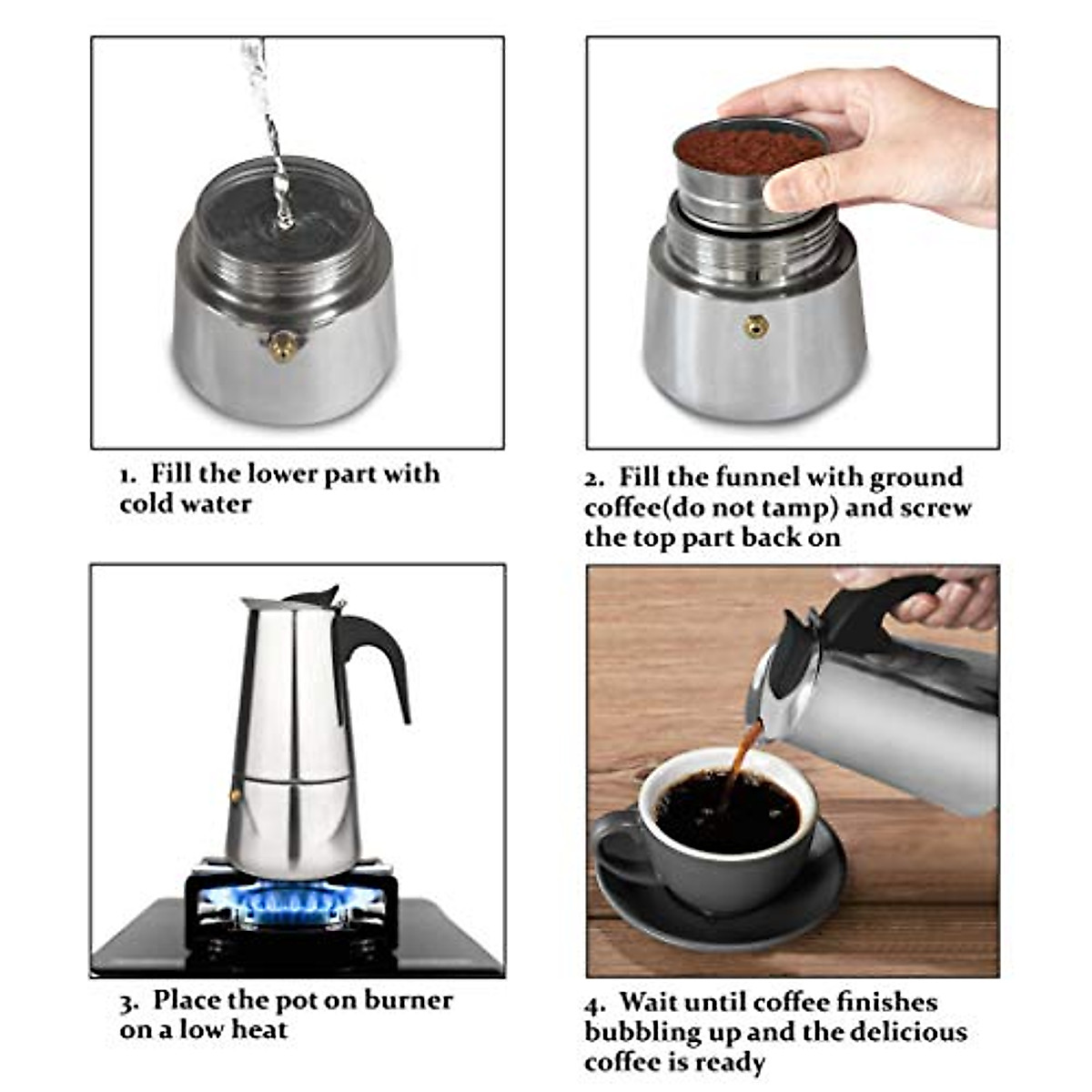 1. Fill the lower part with cold water

2. Fill the funnel with ground coffee(do not tamp) and screw the top part back on

3. Place the pot on burner on a low heat

4. Wait until coffee finishes bubbling up and the delicious coffee is ready