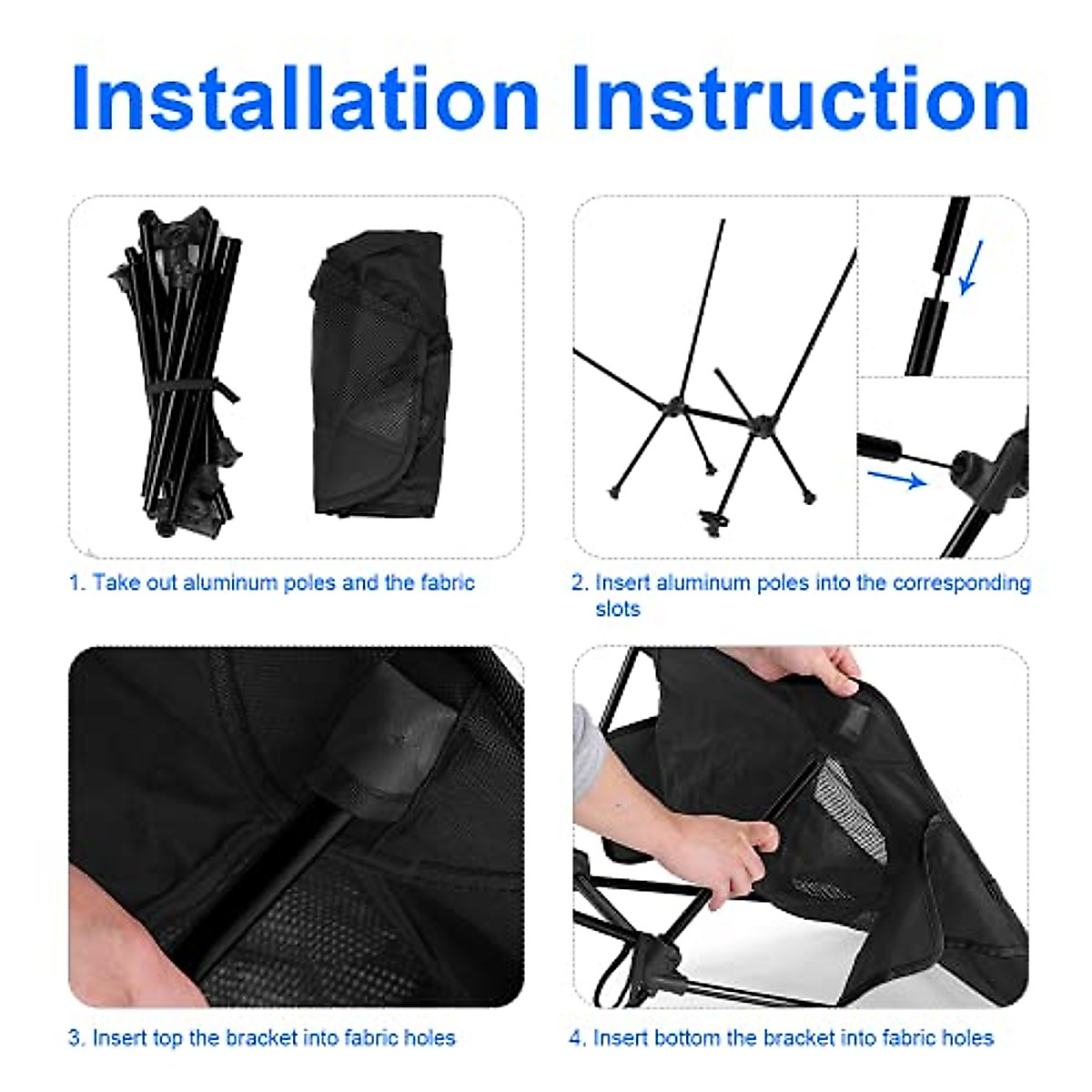 Installation Instruction

1. Take out aluminum poles and the fabric

2. Insert aluminum poles into the corresponding slots

3. Insert top the bracket into fabric holes

4. Insert bottom the bracket into fabric holes