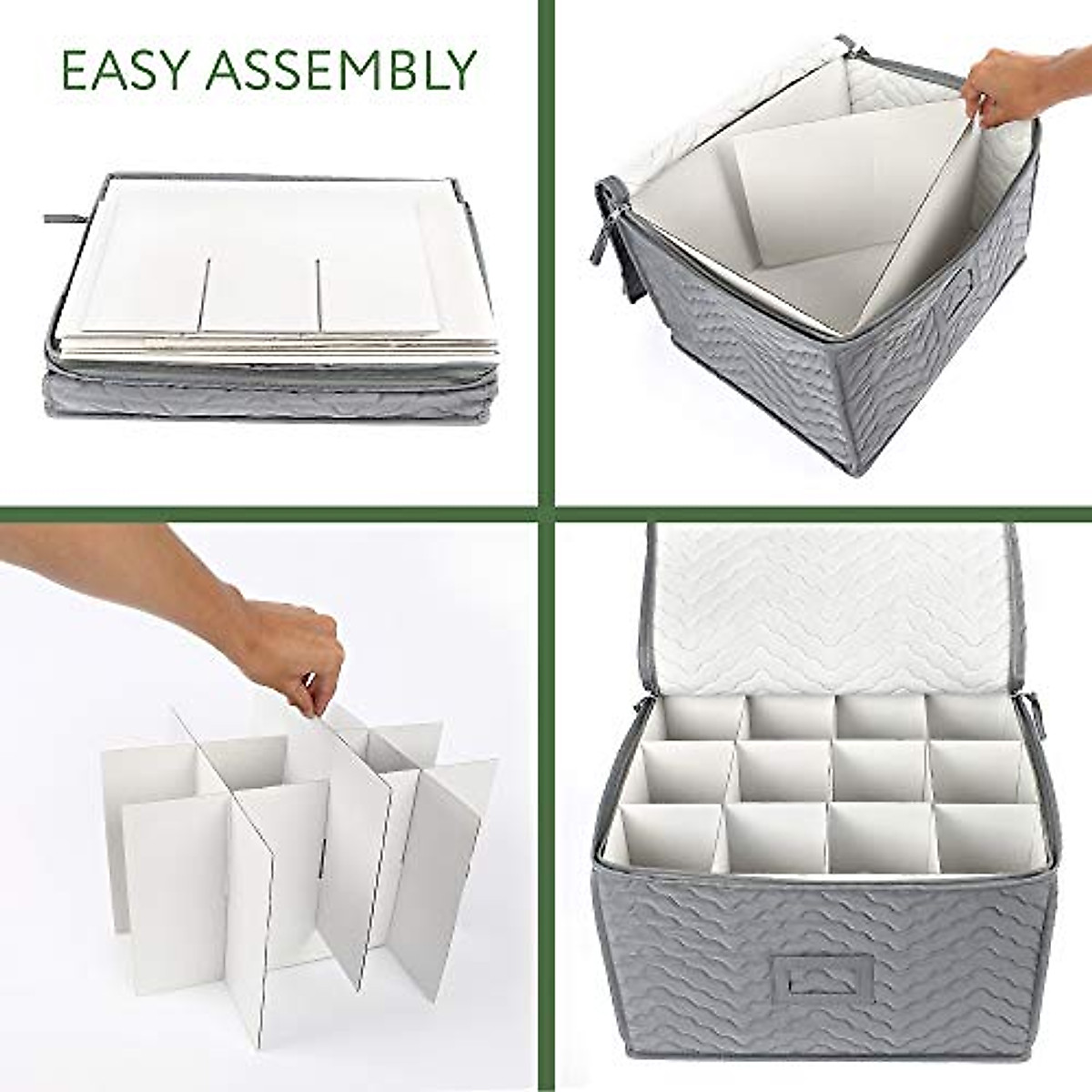 EASY ASSEMBLY