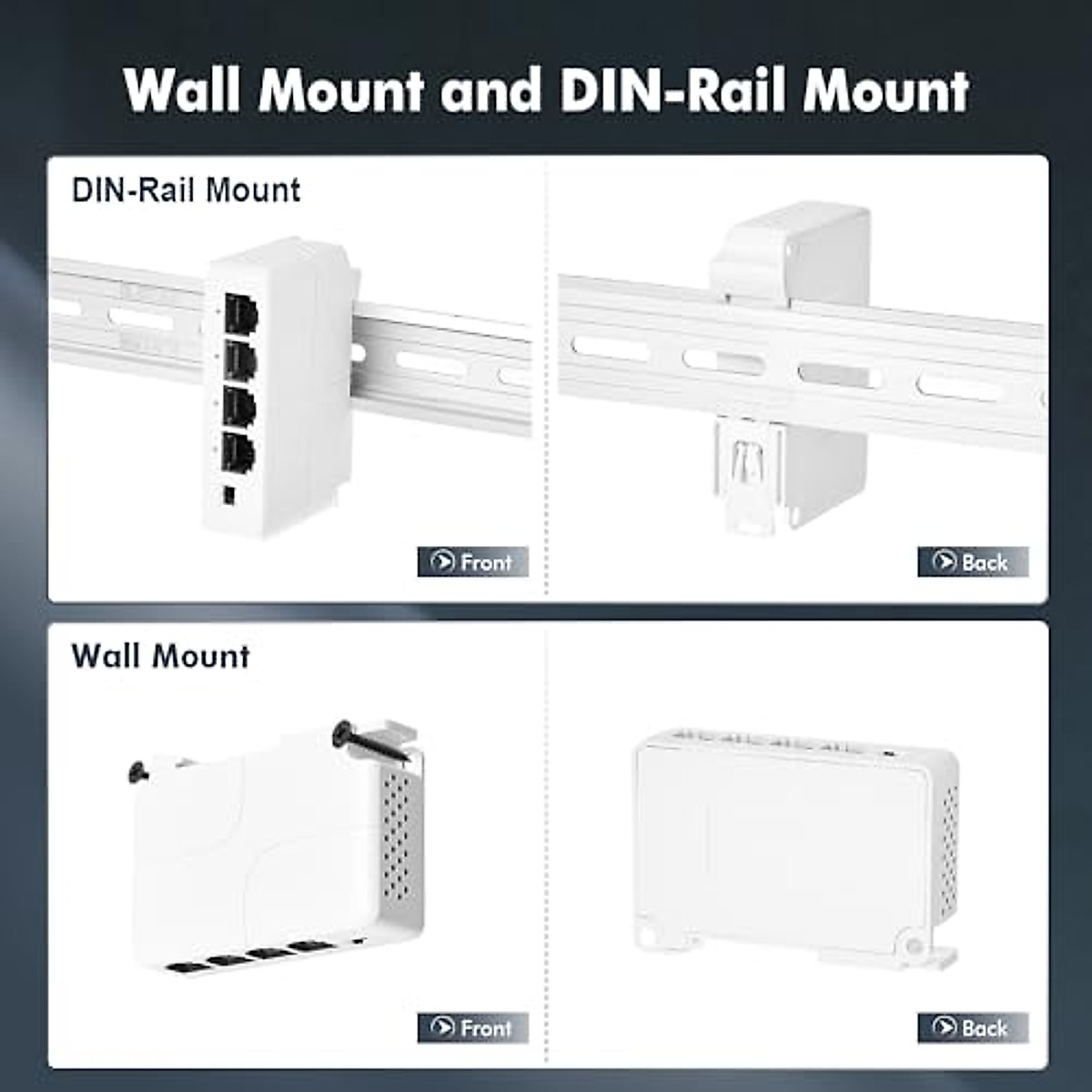 Wall Mount and DIN-Rail Mount

DIN-Rail Mount

Front

Back

Wall Mount

Front

Back