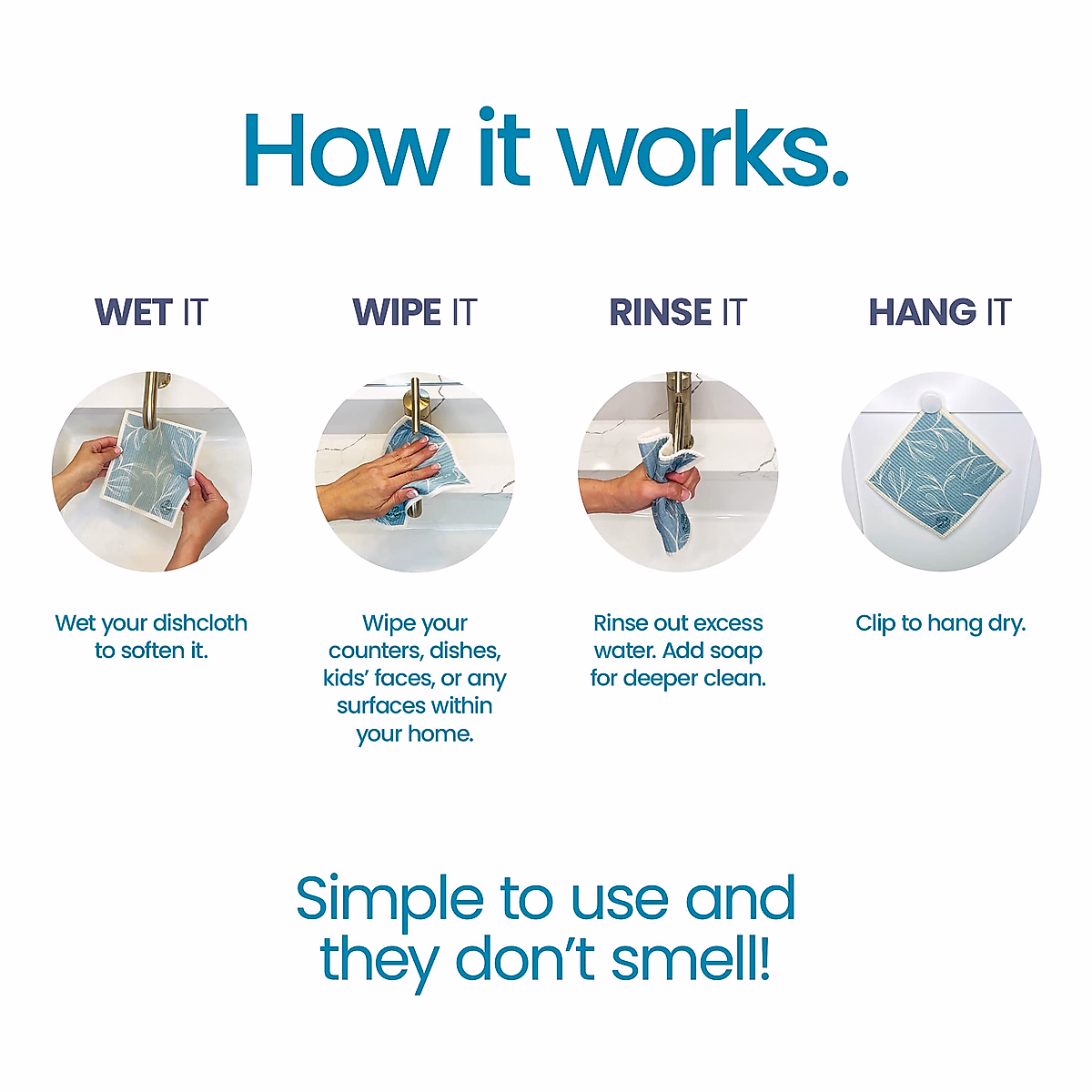 How it works.

WET IT

Wet your dishcloth to soften it.

WIPE IT

Wipe your counters, dishes, kids' faces, or any surfaces within your home.

RINSE IT

Rinse out excess water. Add soap for deeper clean.

HANG IT

Clip to hang dry.

Simple to use and they don't smell!