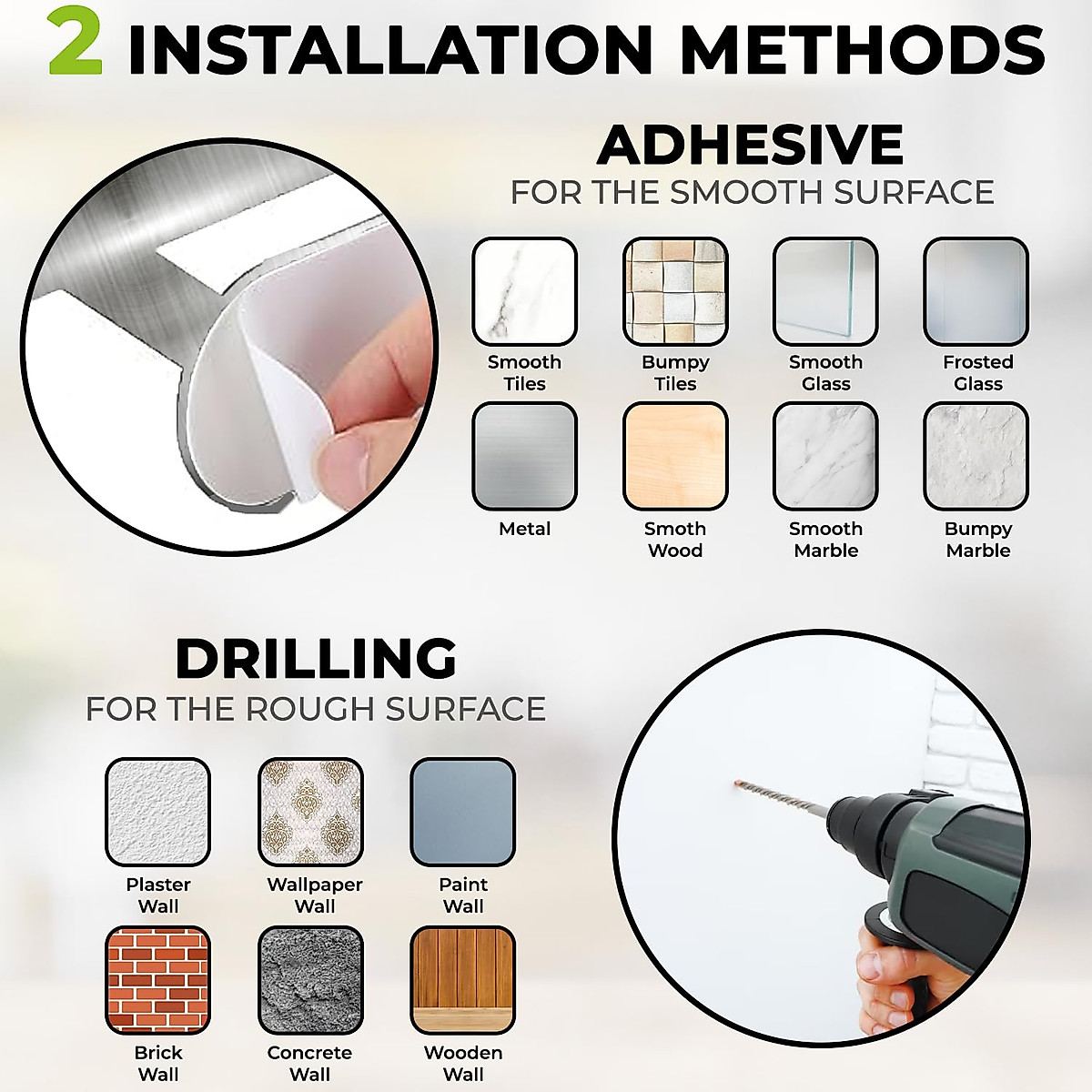 2 INSTALLATION METHODS

ADHESIVE
FOR THE SMOOTH SURFACE

Smooth Tiles
Bumpy Tiles
Smooth Glass
Frosted Glass
Metal
Smoth Wood
Smooth Marble
Bumpy Marble

DRILLING
FOR THE ROUGH SURFACE

Plaster Wall
Wallpaper Wall
Paint Wall
Brick Wall
Concrete Wall
Wooden Wall