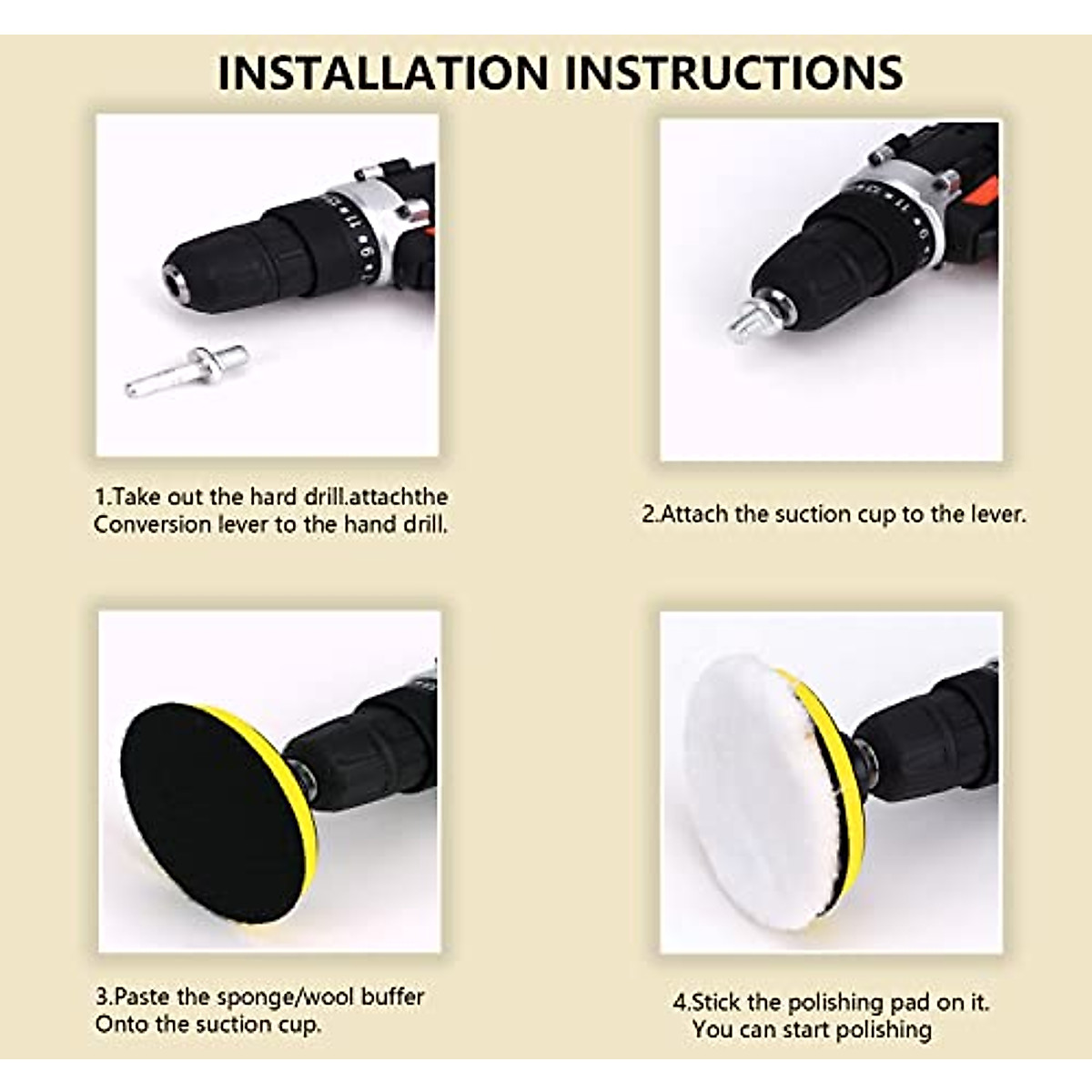 INSTALLATION INSTRUCTIONS

1.Take out the hard drill.attachthe Conversion lever to the hand drill.

2.Attach the suction cup to the lever.

3.Paste the sponge/wool buffer Onto the suction cup.

4.Stick the polishing pad on it. You can start polishing