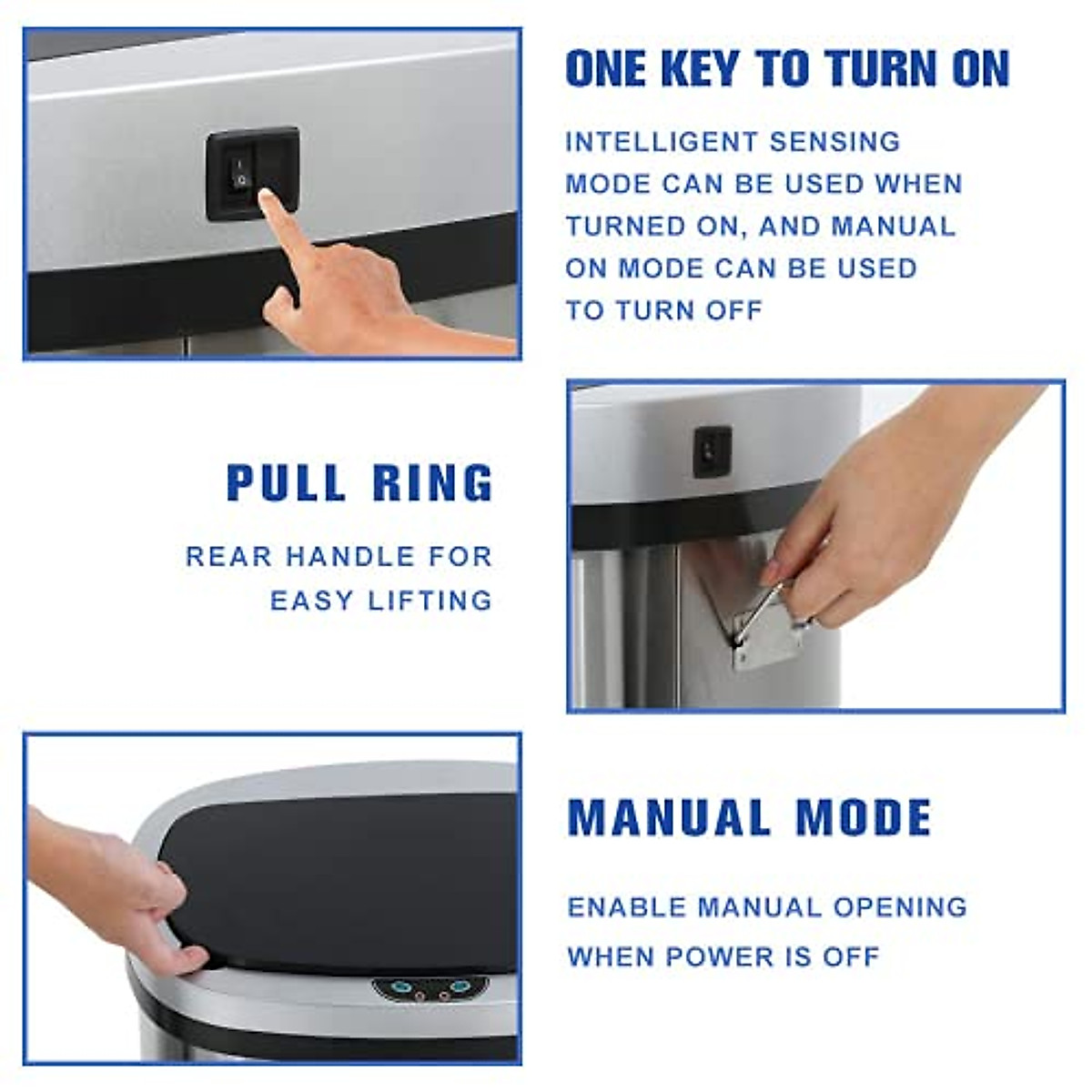 ONE KEY TO TURN ON

INTELLIGENT SENSING MODE CAN BE USED WHEN TURNED ON, AND MANUAL ON MODE CAN BE USED TO TURN OFF

PULL RING

REAR HANDLE FOR EASY LIFTING

MANUAL MODE

ENABLE MANUAL OPENING WHEN POWER IS OFF