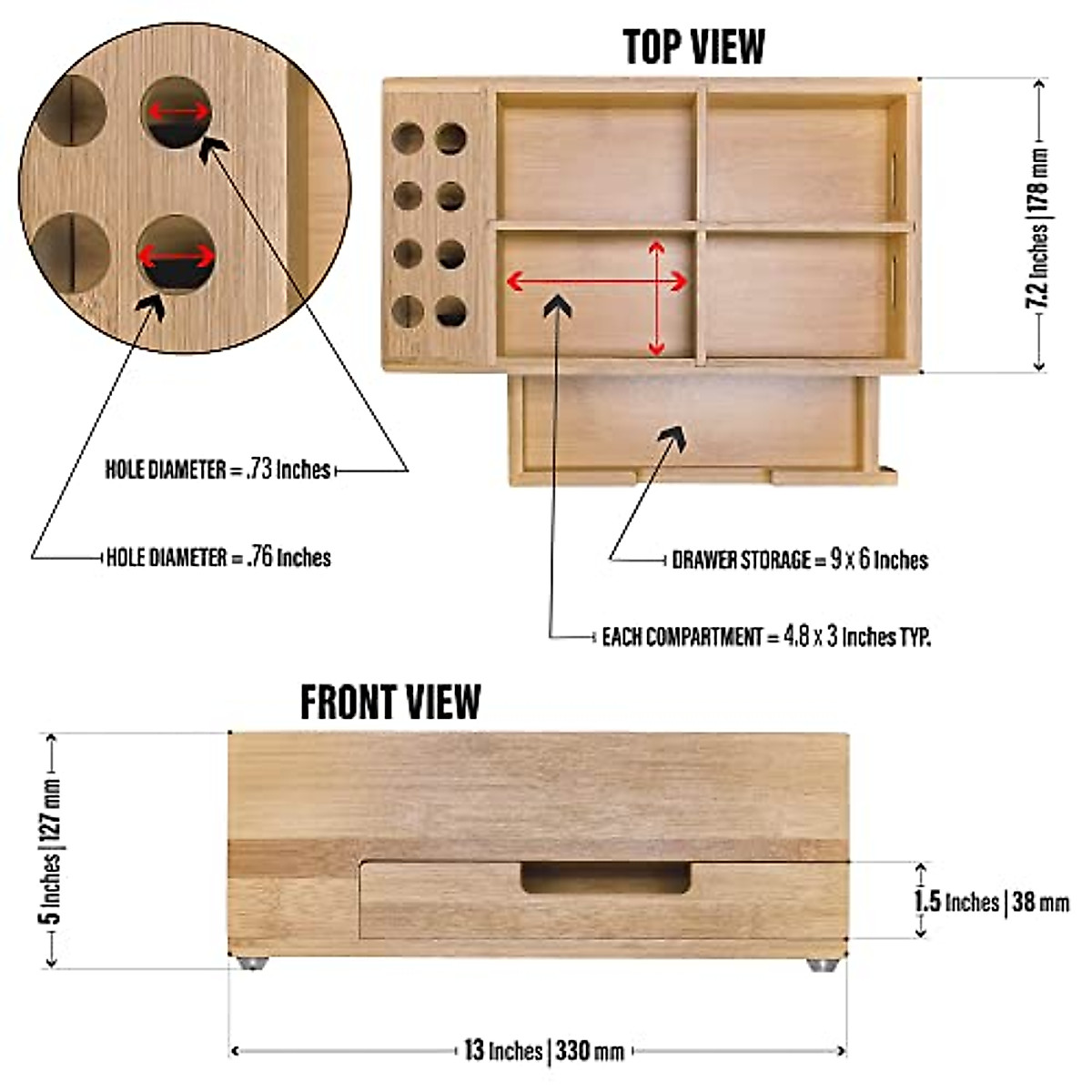 TOP VIEW

7.2 Inches | 178 mm

HOLE DIAMETER = .73 Inches

HOLE DIAMETER = .76 Inches

DRAWER STORAGE = 9 x 6 Inches

EACH COMPARTMENT = 4.8 x 3 Inches TYP.

FRONT VIEW

5 Inches | 127 mm

1.5 Inches | 38 mm

13 Inches | 330 mm