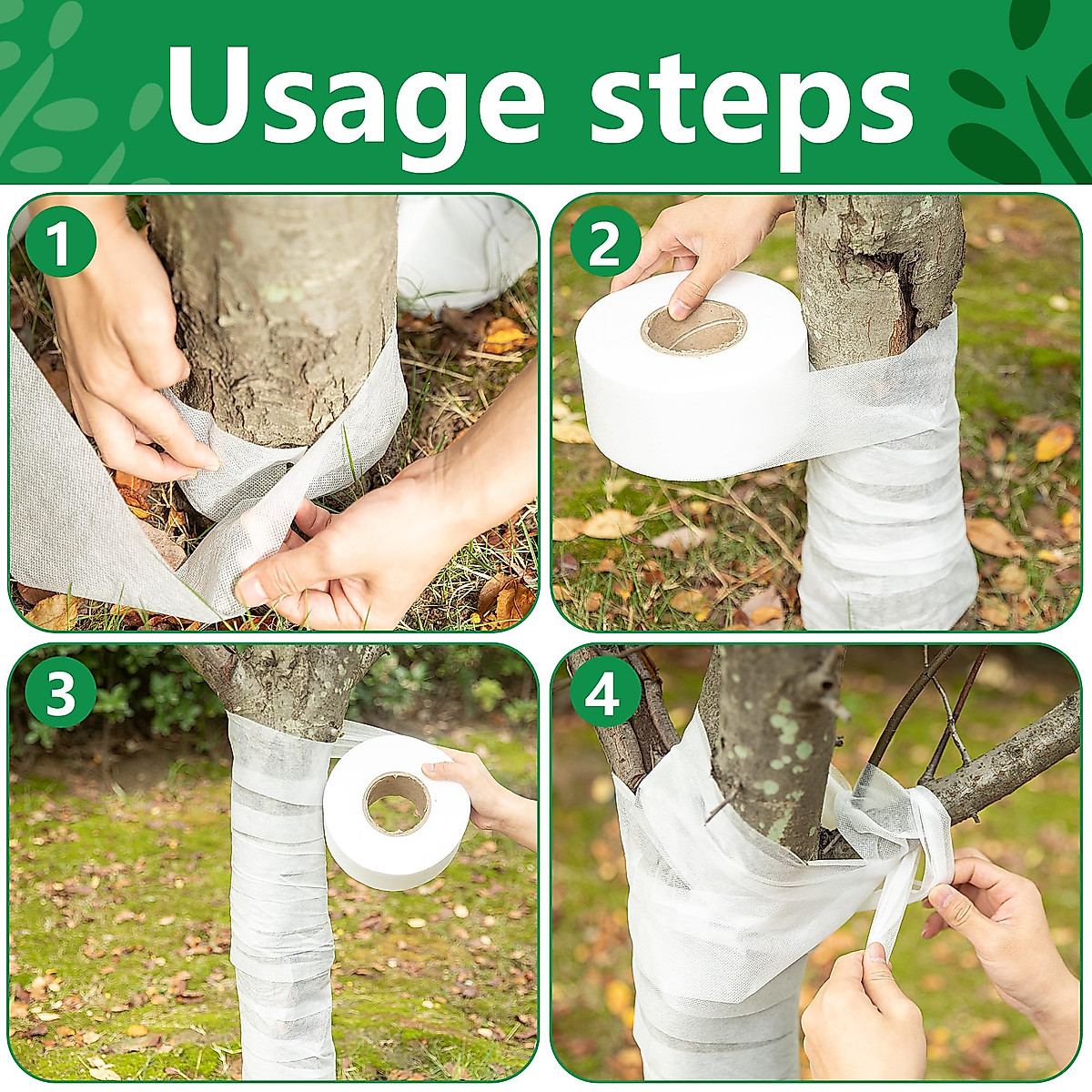 Usage steps

1

2

3

4