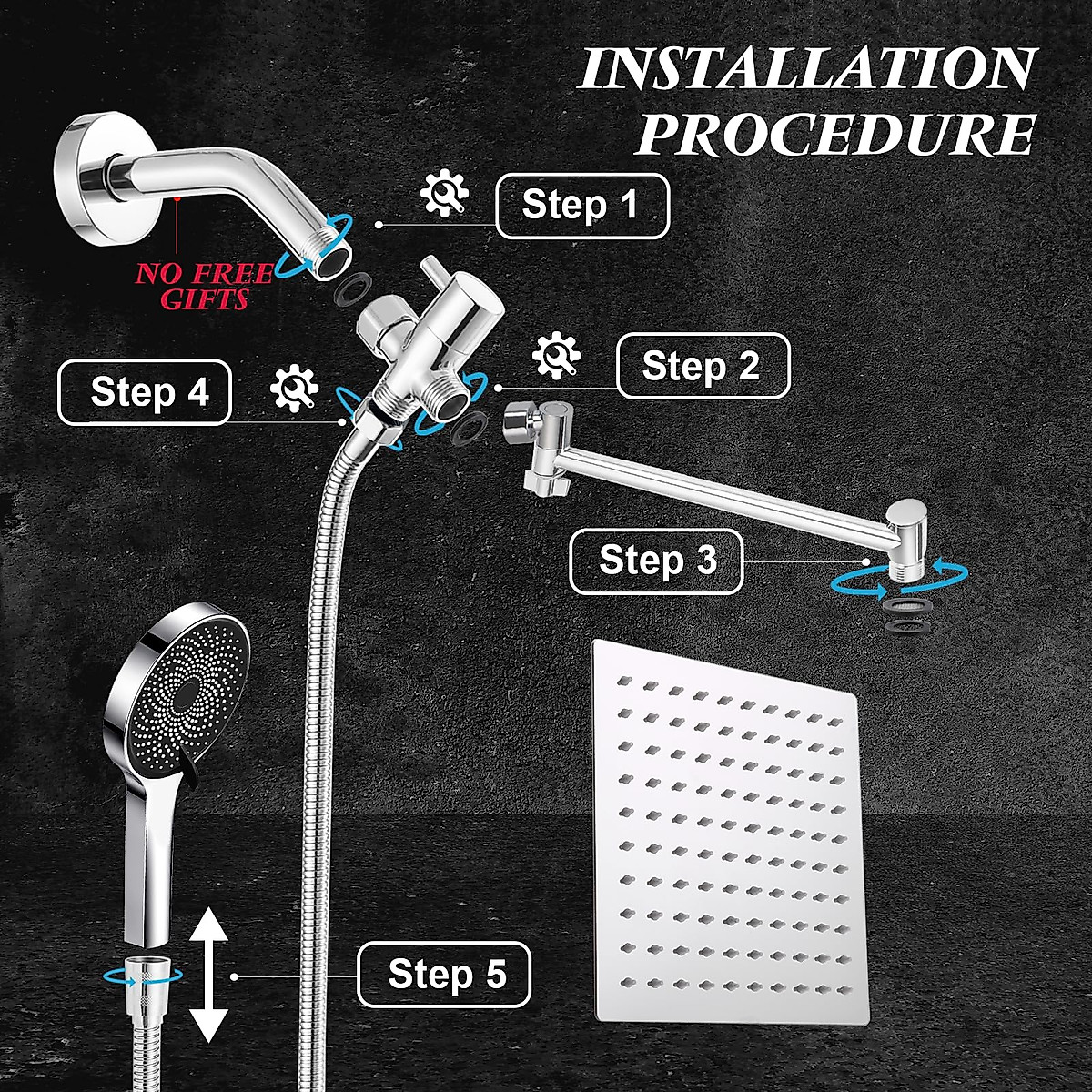 INSTALLATION PROCEDURE

Step 1

NO FREE GIFTS

Step 4

Step 2

Step 3

Step 5