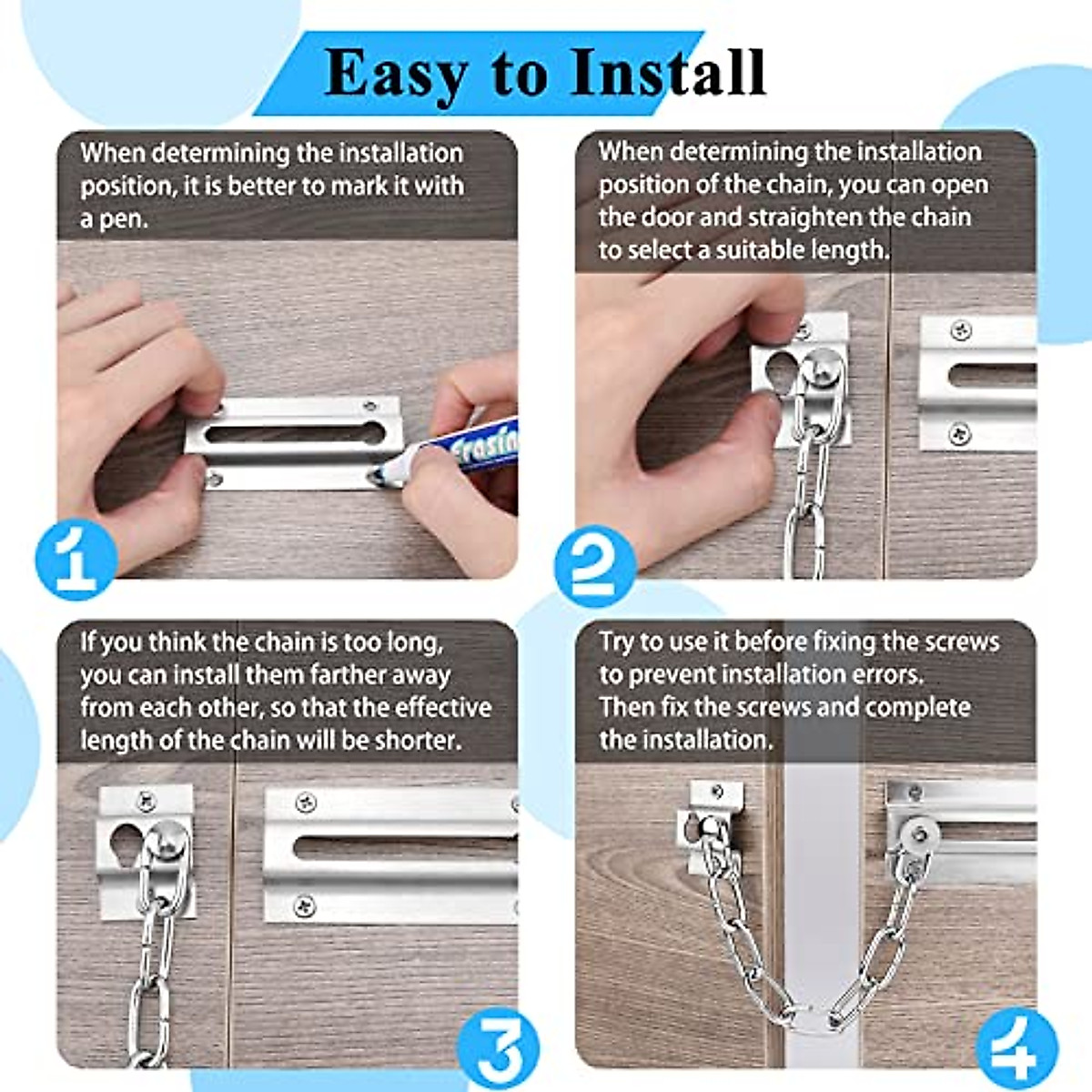 Easy to Install

When determining the installation position, it is better to mark it with a pen.

Frasin

1

When determining the installation position of the chain, you can open the door and straighten the chain to select a suitable length.

2

If you think the chain is too long, you can install them farther away from each other, so that the effective length of the chain will be shorter.

3

Try to use it before fixing the screws to prevent installation errors. Then fix the screws and complete the installation.

4