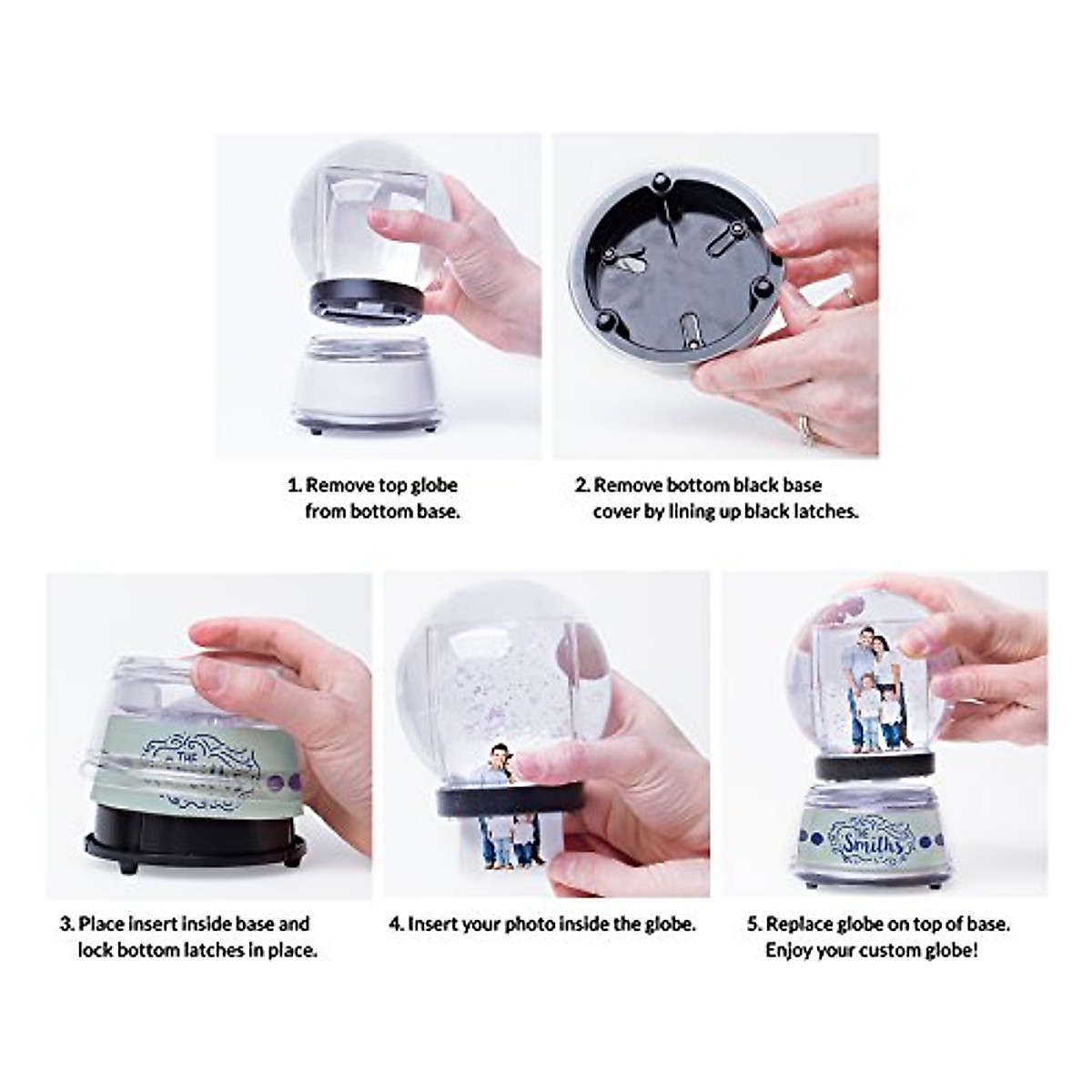 1. Remove top globe from bottom base.

2. Remove bottom black base cover by lining up black latches.

THE

3. Place insert inside base and lock bottom latches in place.

4. Insert your photo inside the globe.

THE Smiths

5. Replace globe on top of base. Enjoy your custom globe!