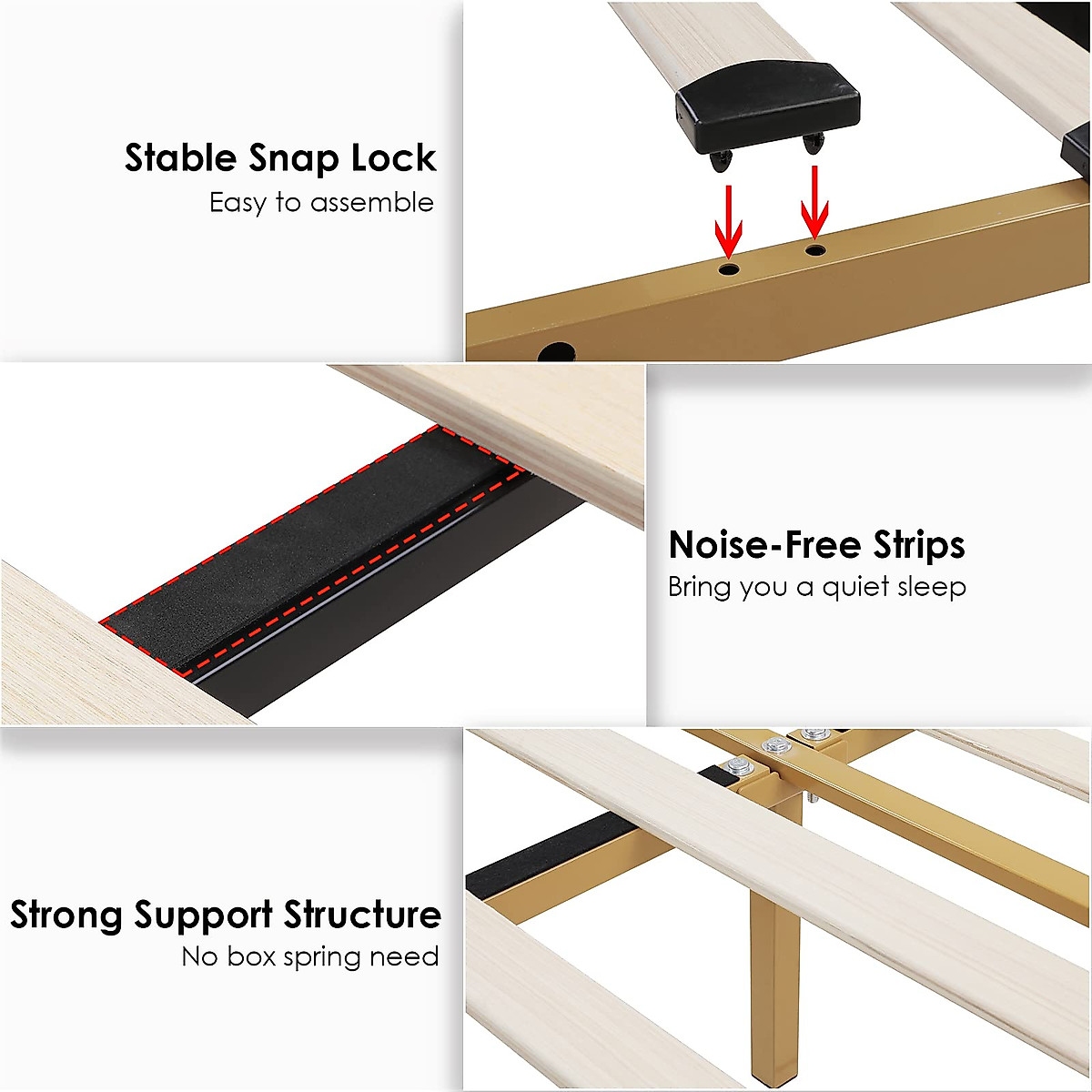 Stable Snap Lock
Easy to assemble

Noise-Free Strips
Bring you a quiet sleep

Strong Support Structure
No box spring need