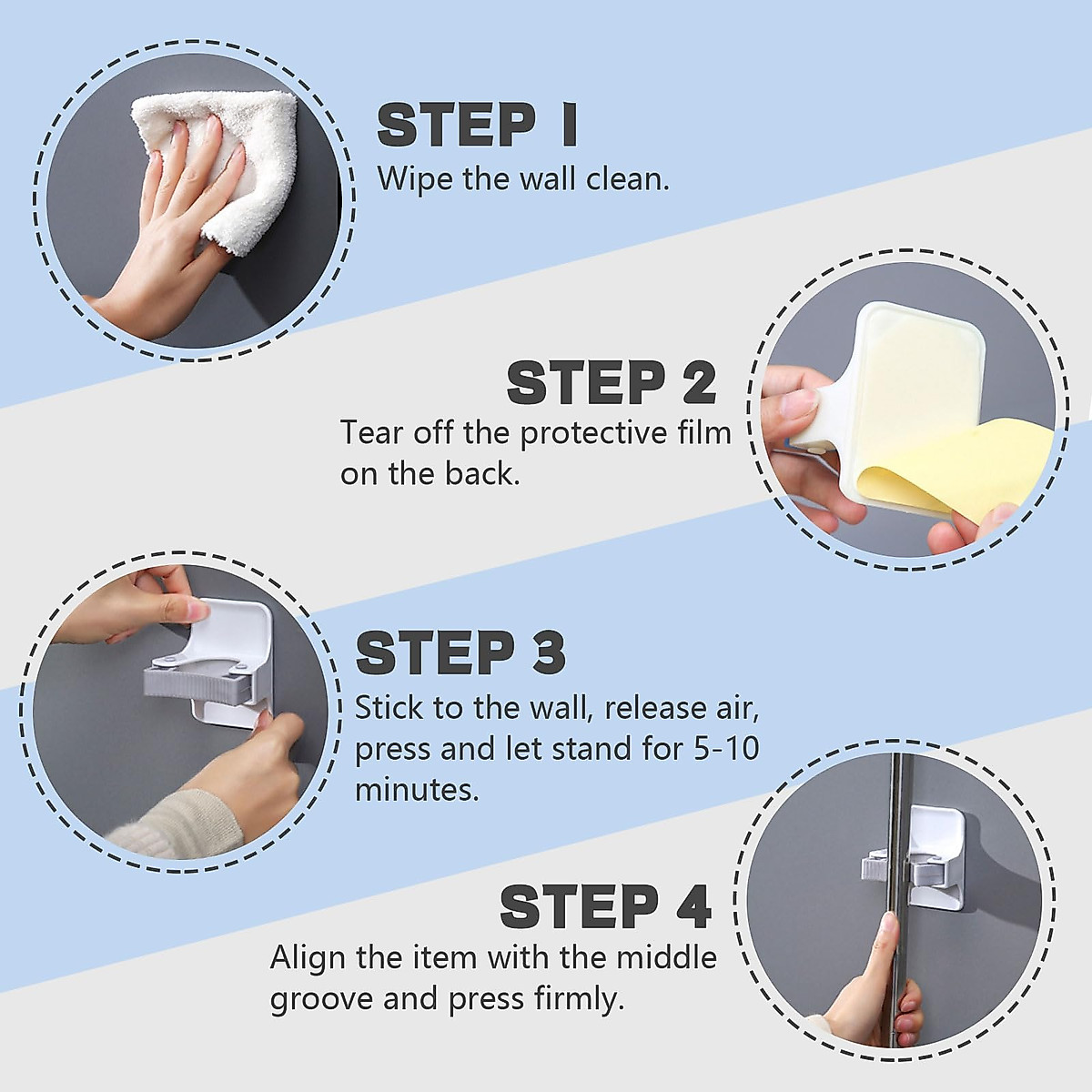 STEP 1
Wipe the wall clean.

STEP 2
Tear off the protective film on the back.

STEP 3
Stick to the wall, release air, press and let stand for 5-10 minutes.

STEP 4
Align the item with the middle groove and press firmly.