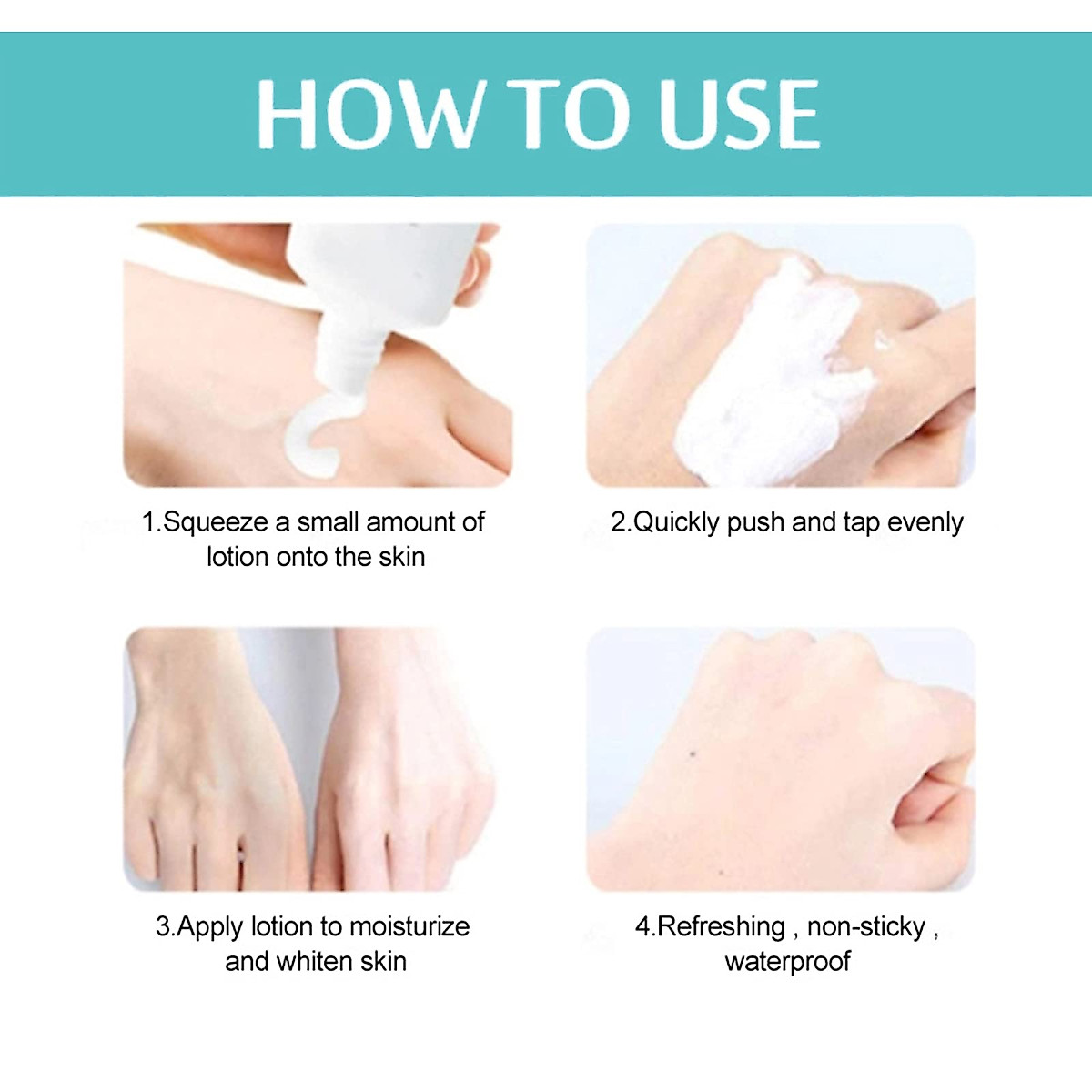 HOW TO USE

1.Squeeze a small amount of lotion onto the skin

2.Quickly push and tap evenly

3.Apply lotion to moisturize and whiten skin

4.Refreshing , non-sticky , waterproof