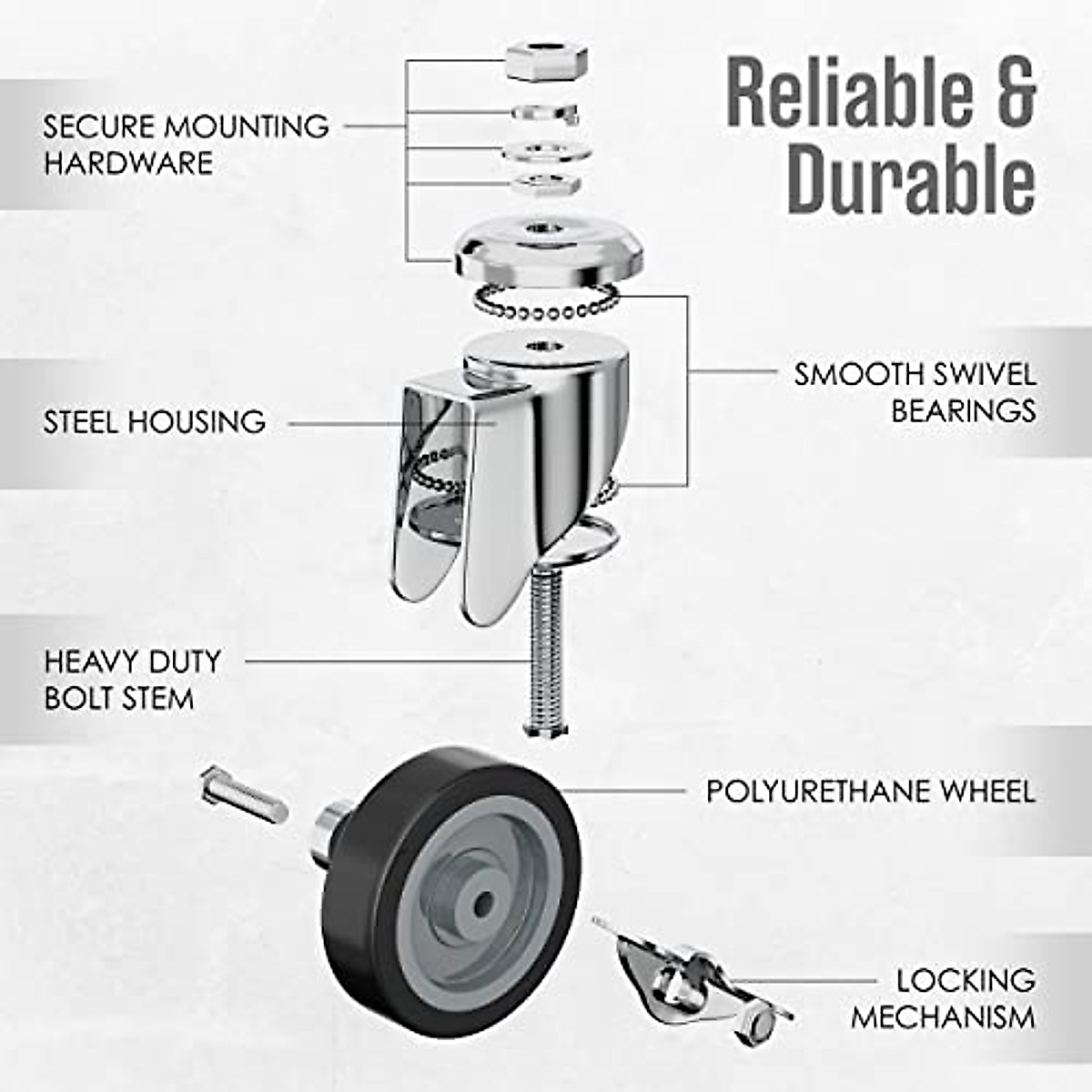 Reliable & Durable

SECURE MOUNTING HARDWARE

SMOOTH SWIVEL BEARINGS

STEEL HOUSING

HEAVY DUTY BOLT STEM

POLYURETHANE WHEEL

LOCKING MECHANISM