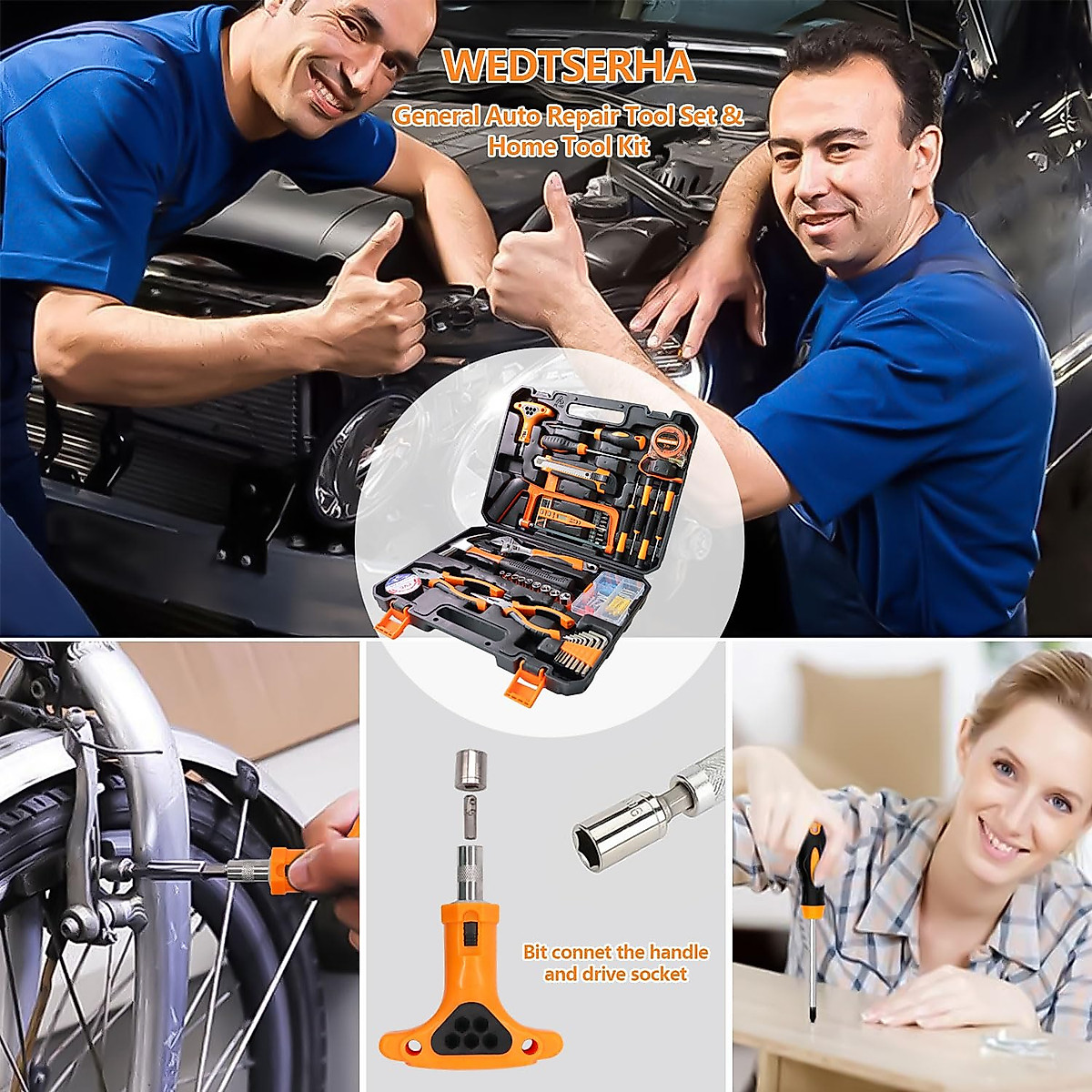 WEDTSERHA
General Auto Repair Tool Set & Home Tool Kit

Bit connet the handle and drive socket