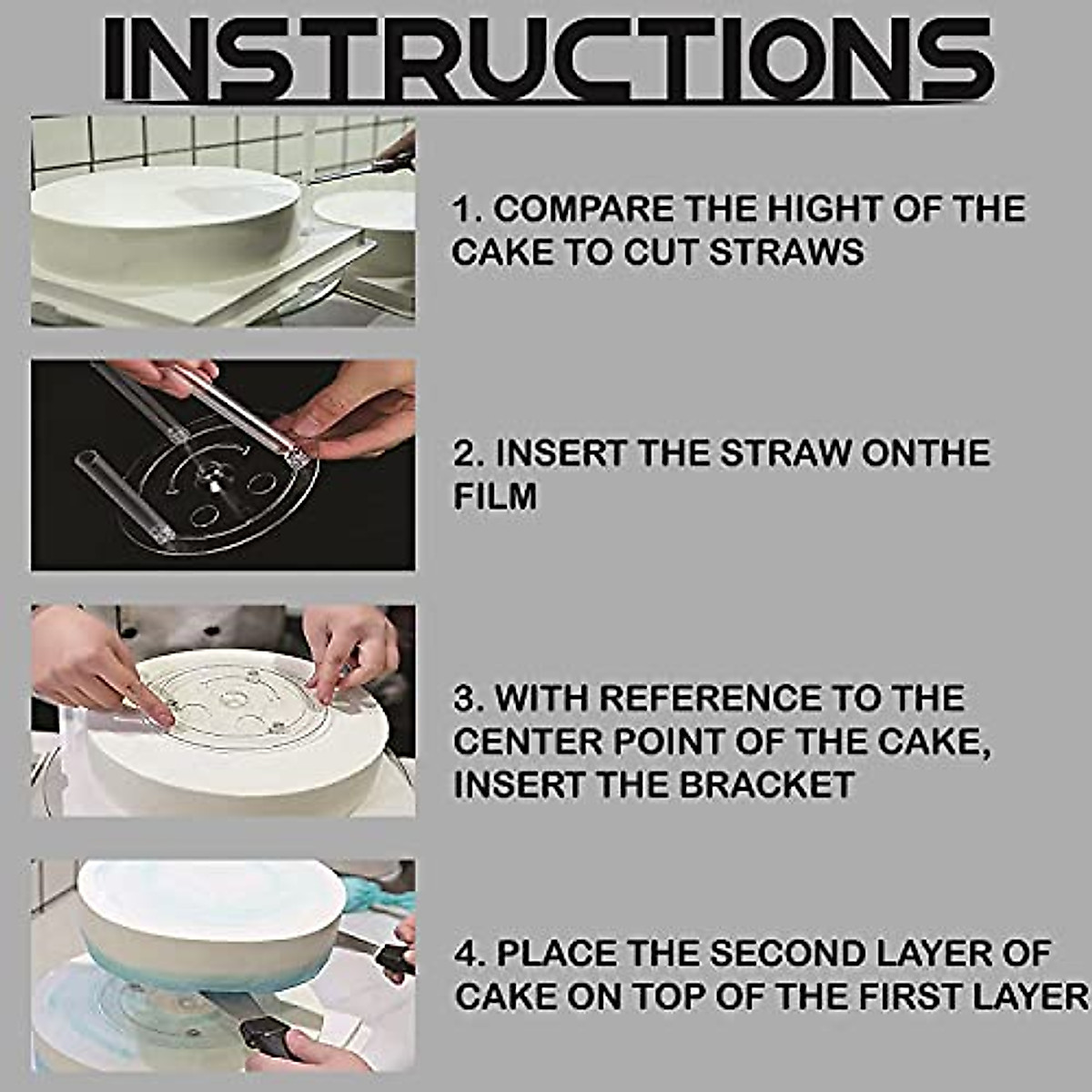 INSTRUCTIONS

1. COMPARE THE HIGHT OF THE CAKE TO CUT STRAWS

2. INSERT THE STRAW ONTHE FILM

3. WITH REFERENCE TO THE CENTER POINT OF THE CAKE, INSERT THE BRACKET

4. PLACE THE SECOND LAYER OF CAKE ON TOP OF THE FIRST LAYER