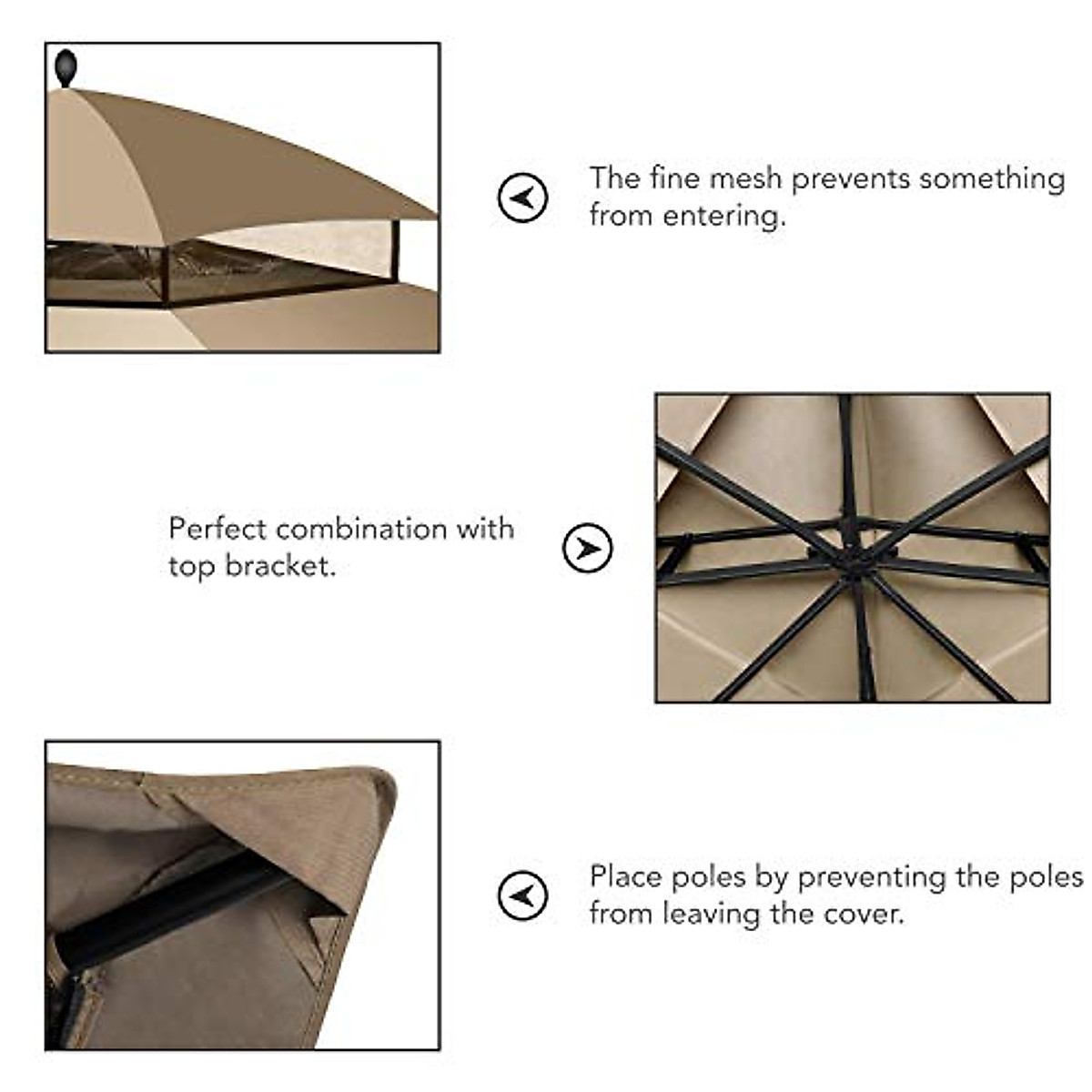 The fine mesh prevents something from entering.

Perfect combination with top bracket.

Place poles by preventing the poles from leaving the cover.