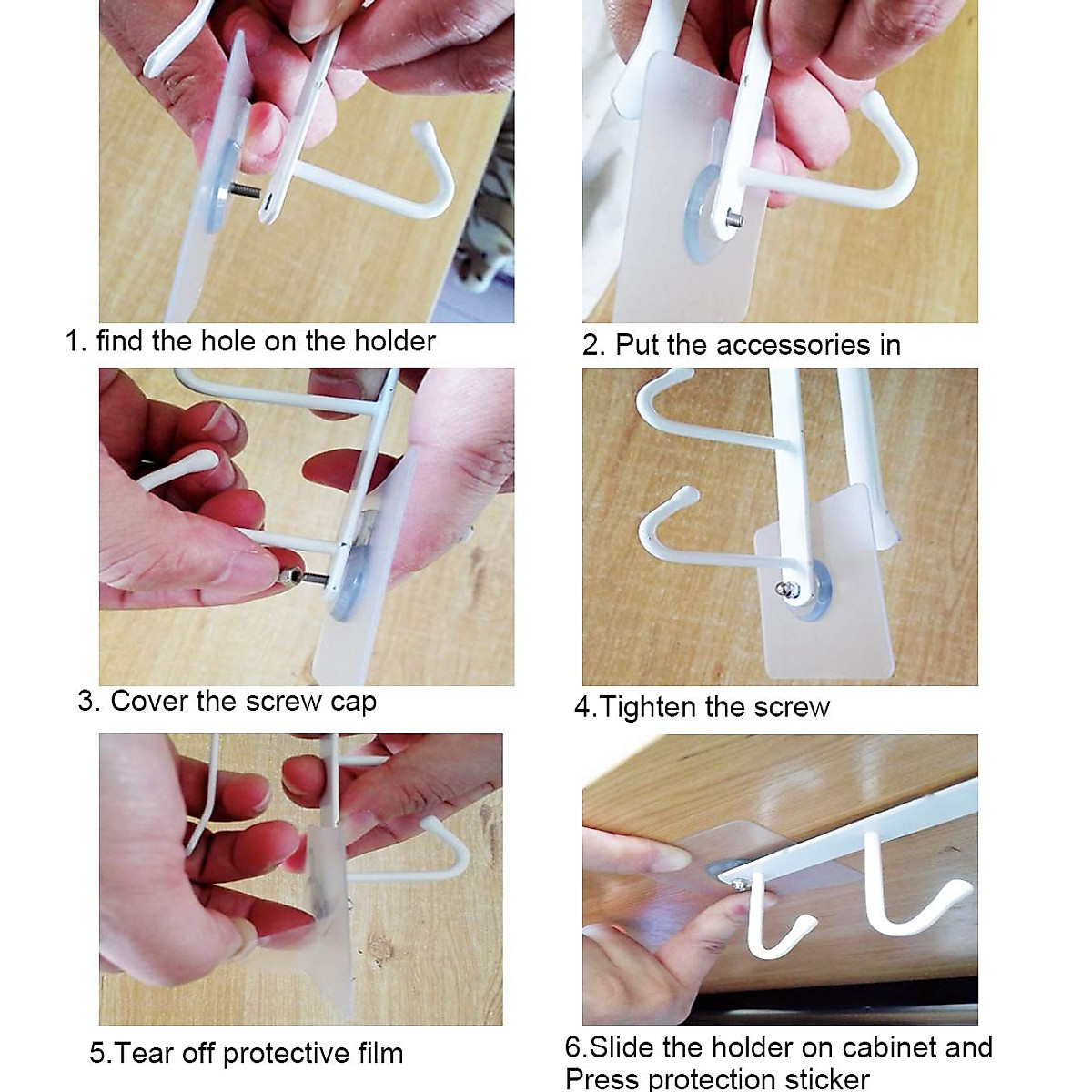 1. find the hole on the holder

2. Put the accessories in

3. Cover the screw cap

4.Tighten the screw

5.Tear off protective film

6.Slide the holder on cabinet and Press protection sticker