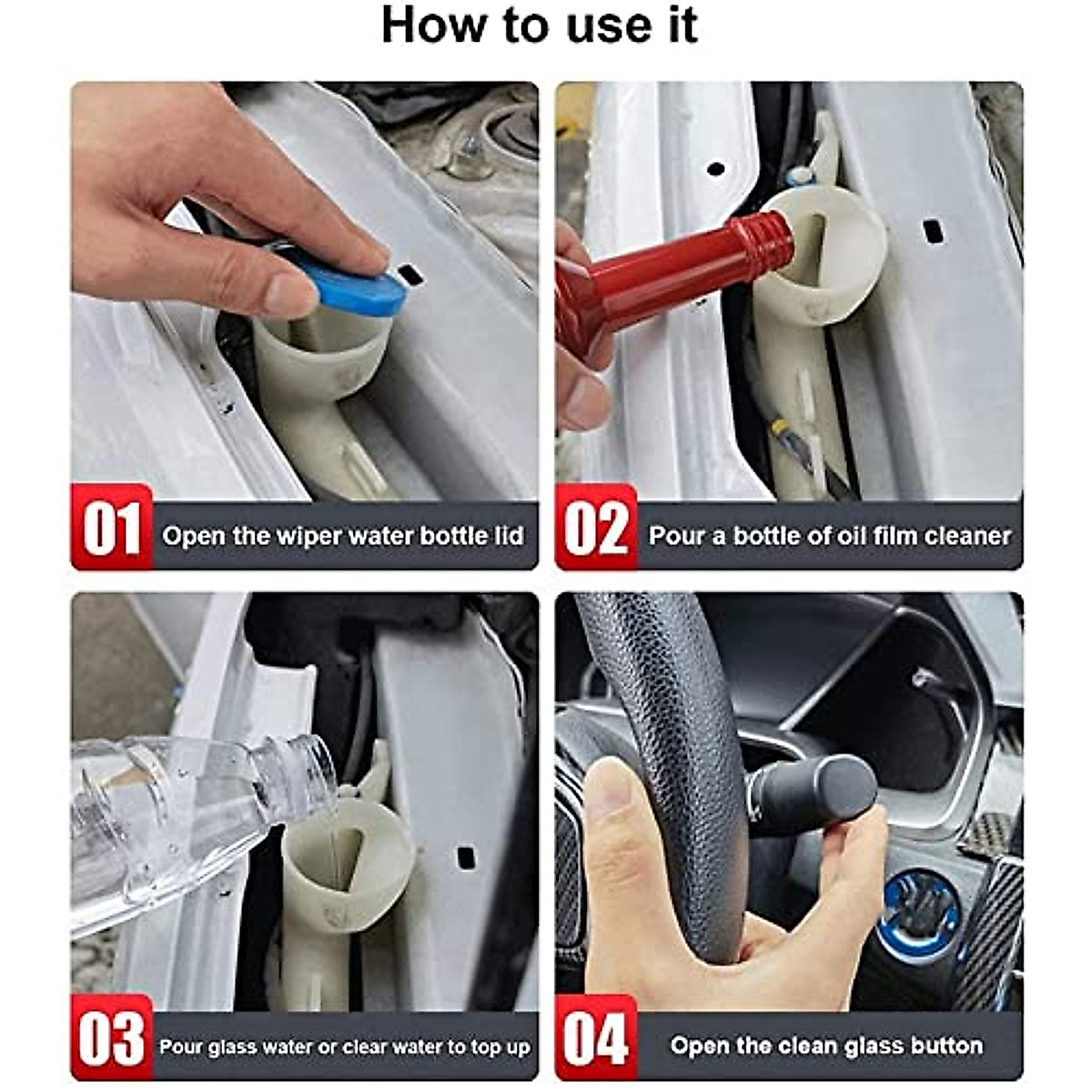 How to use it

01 Open the wiper water bottle lid

02 Pour a bottle of oil film cleaner

03 Pour glass water or clear water to top up

04 Open the clean glass button