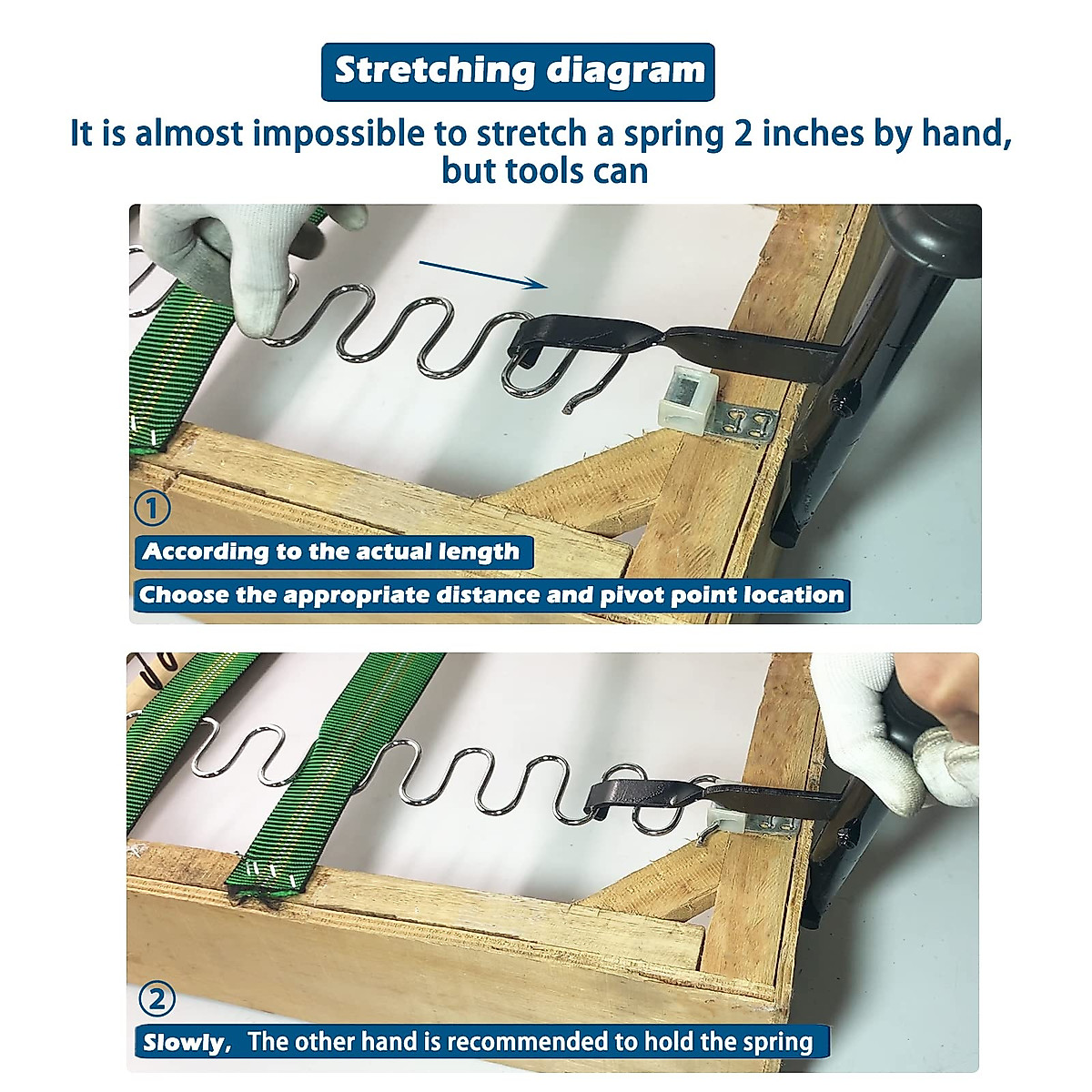 Stretching diagram

It is almost impossible to stretch a spring 2 inches by hand, but tools can

①

According to the actual length

Choose the appropriate distance and pivot point location

②

Slowly, The other hand is recommended to hold the spring