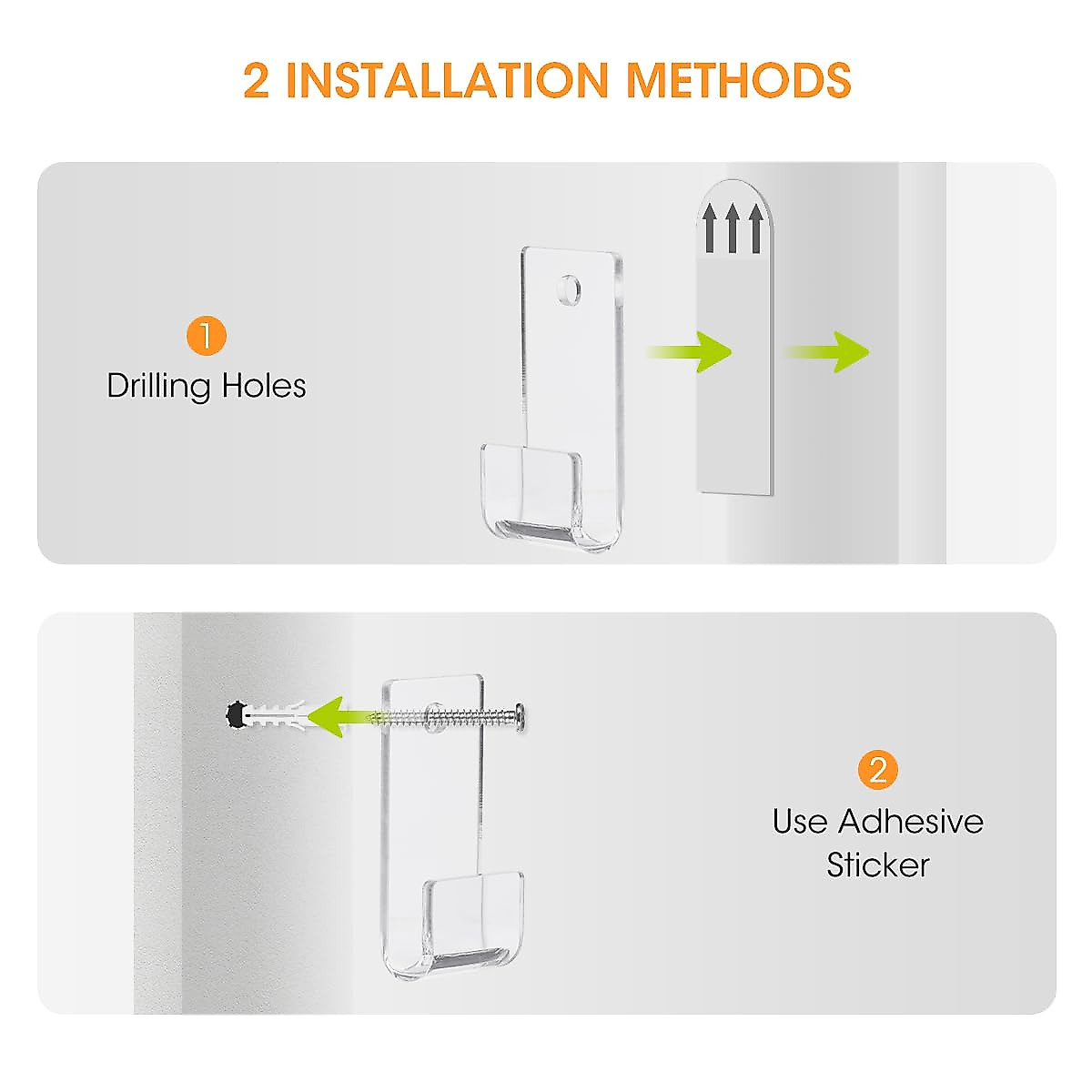 2 INSTALLATION METHODS

1
Drilling Holes

2
Use Adhesive Sticker