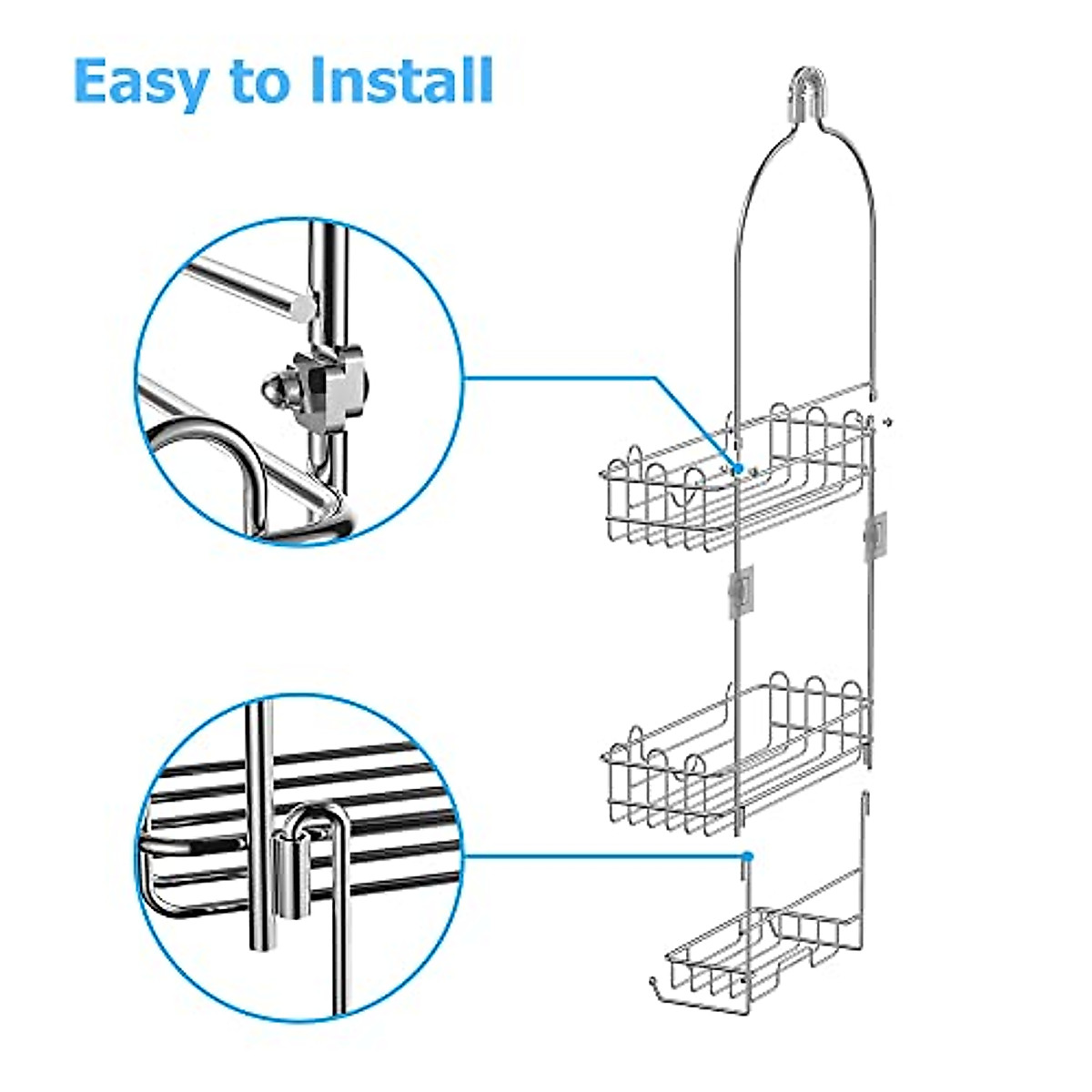 Easy to Install