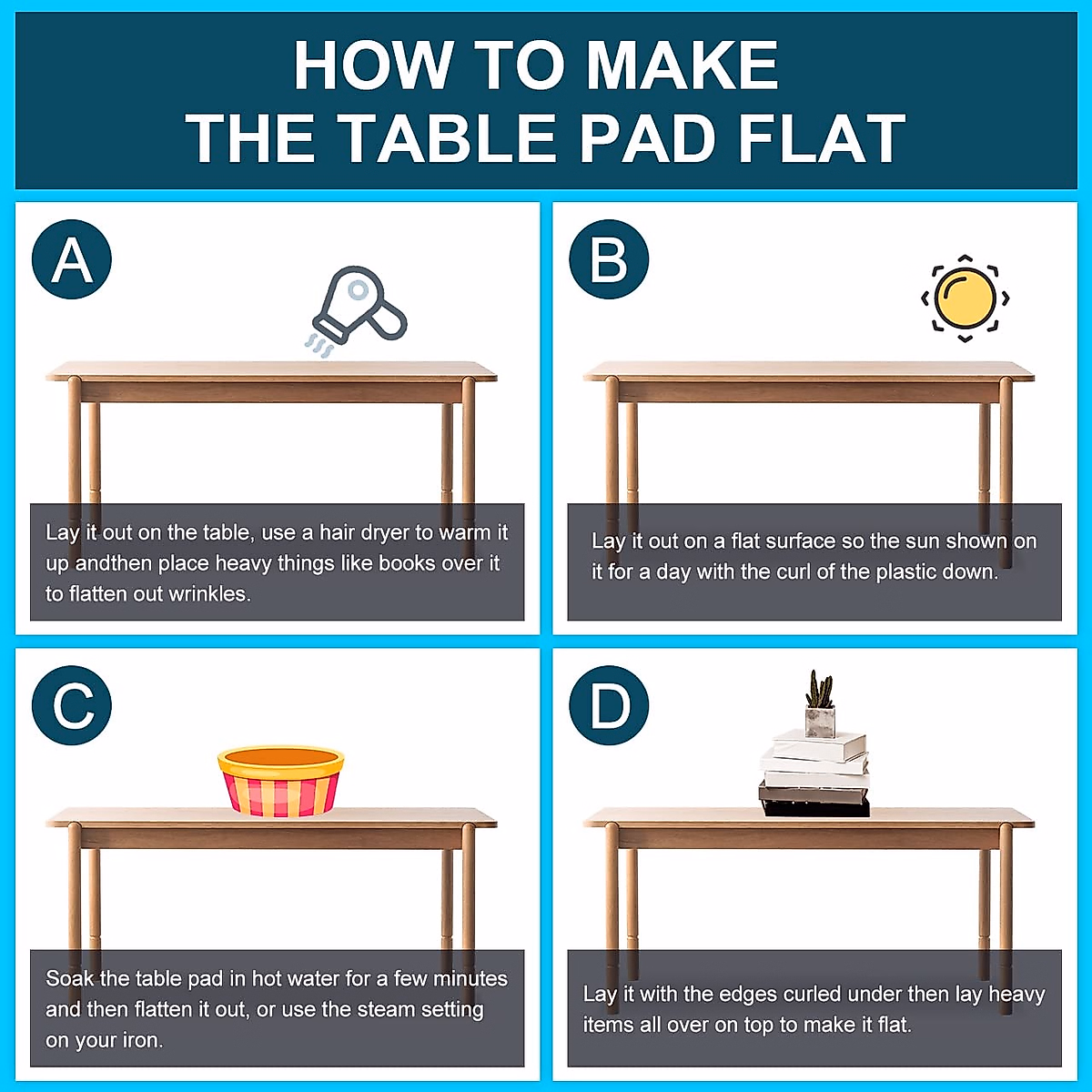 HOW TO MAKE THE TABLE PAD FLAT

A

Lay it out on the table, use a hair dryer to warm it up andthen place heavy things like books over it to flatten out wrinkles.

B

Lay it out on a flat surface so the sun shown on it for a day with the curl of the plastic down.

C

Soak the table pad in hot water for a few minutes and then flatten it out, or use the steam setting on your iron.

D

Lay it with the edges curled under then lay heavy items all over on top to make it flat.