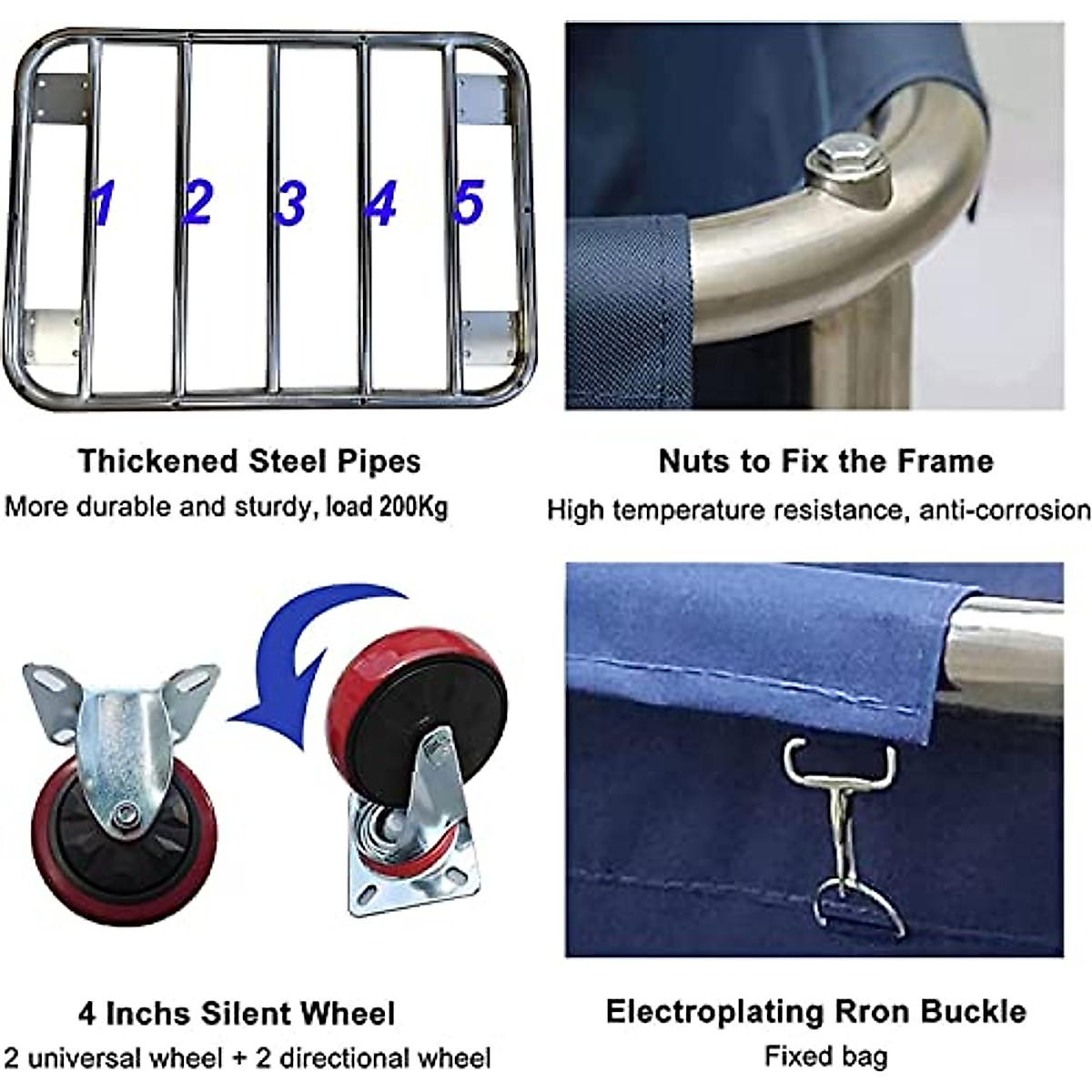 1 2 3 4 5

Thickened Steel Pipes
More durable and sturdy, load 200Kg

Nuts to Fix the Frame
High temperature resistance, anti-corrosion

4 Inchs Silent Wheel
2 universal wheel + 2 directional wheel

Electroplating Rron Buckle
Fixed bag