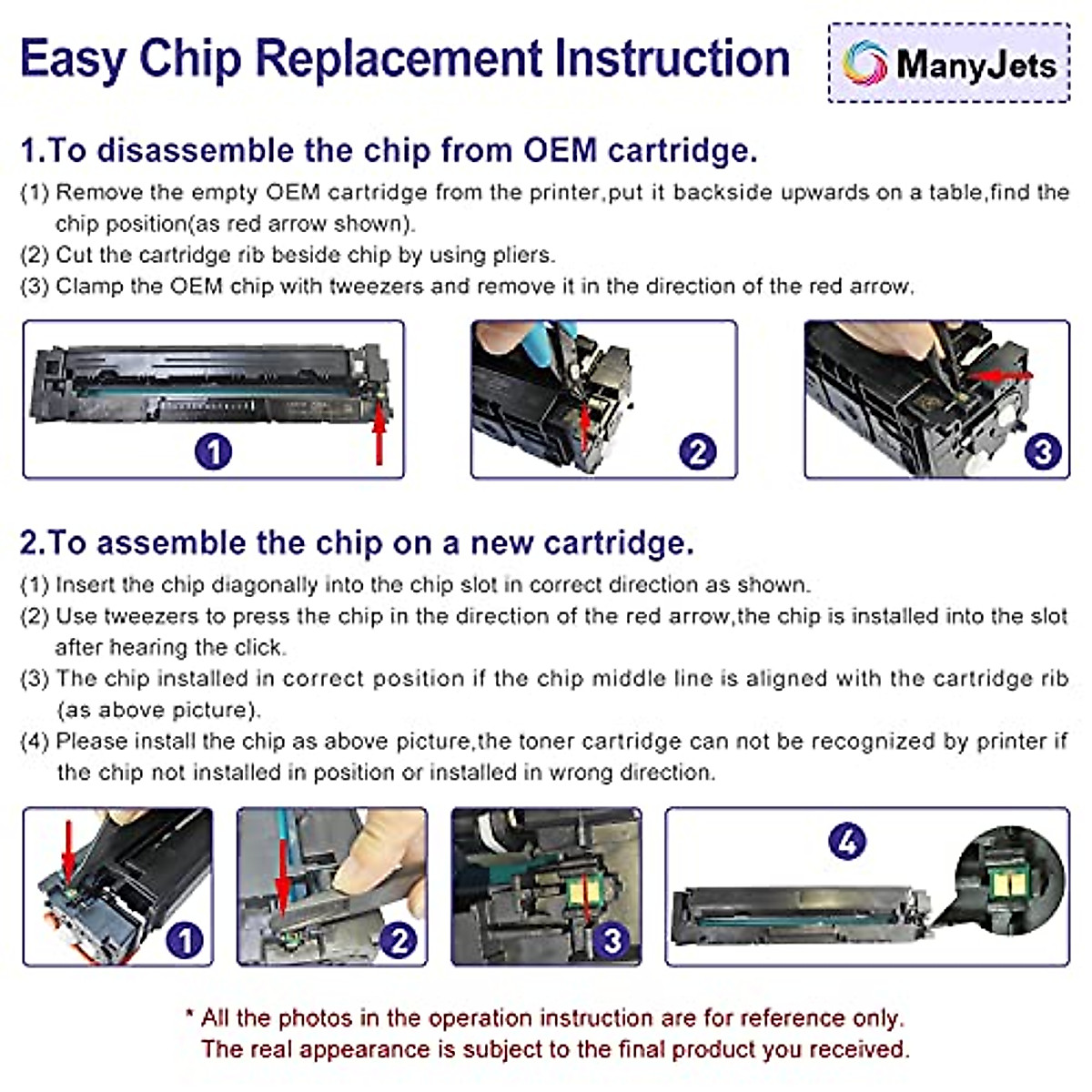 Easy Chip Replacement Instruction

ManyJets

1.To disassemble the chip from OEM cartridge.

(1) Remove the empty OEM cartridge from the printer,put it backside upwards on a table,find the chip position(as red arrow shown).

(2) Cut the cartridge rib beside chip by using pliers.

(3) Clamp the OEM chip with tweezers and remove it in the direction of the red arrow.

1

2

3

2.To assemble the chip on a new cartridge.

(1) Insert the chip diagonally into the chip slot in correct direction as shown.

(2) Use tweezers to press the chip in the direction of the red arrow,the chip is installed into the slot after hearing the click.

(3) The chip installed in correct position if the chip middle line is aligned with the cartridge rib (as above picture).

(4) Please install the chip as above picture,the toner cartridge can not be recognized by printer if the chip not installed in position or installed in wrong direction.

1

2

3

4

* All the photos in the operation instruction are for reference only.
The real appearance is subject to the final product you received.