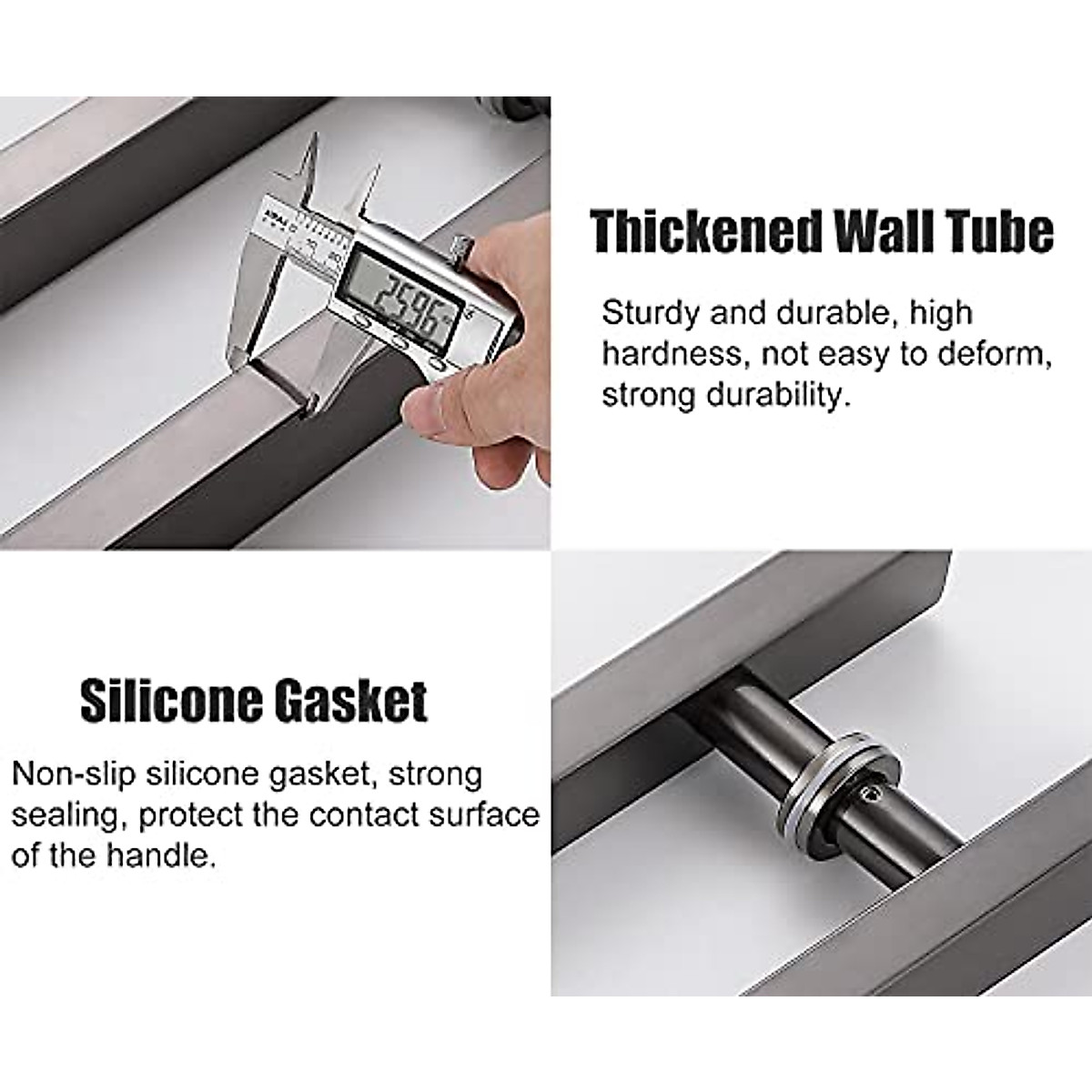 25.96

Thickened Wall Tube

Sturdy and durable, high hardness, not easy to deform, strong durability.

Silicone Gasket

Non-slip silicone gasket, strong sealing, protect the contact surface of the handle.