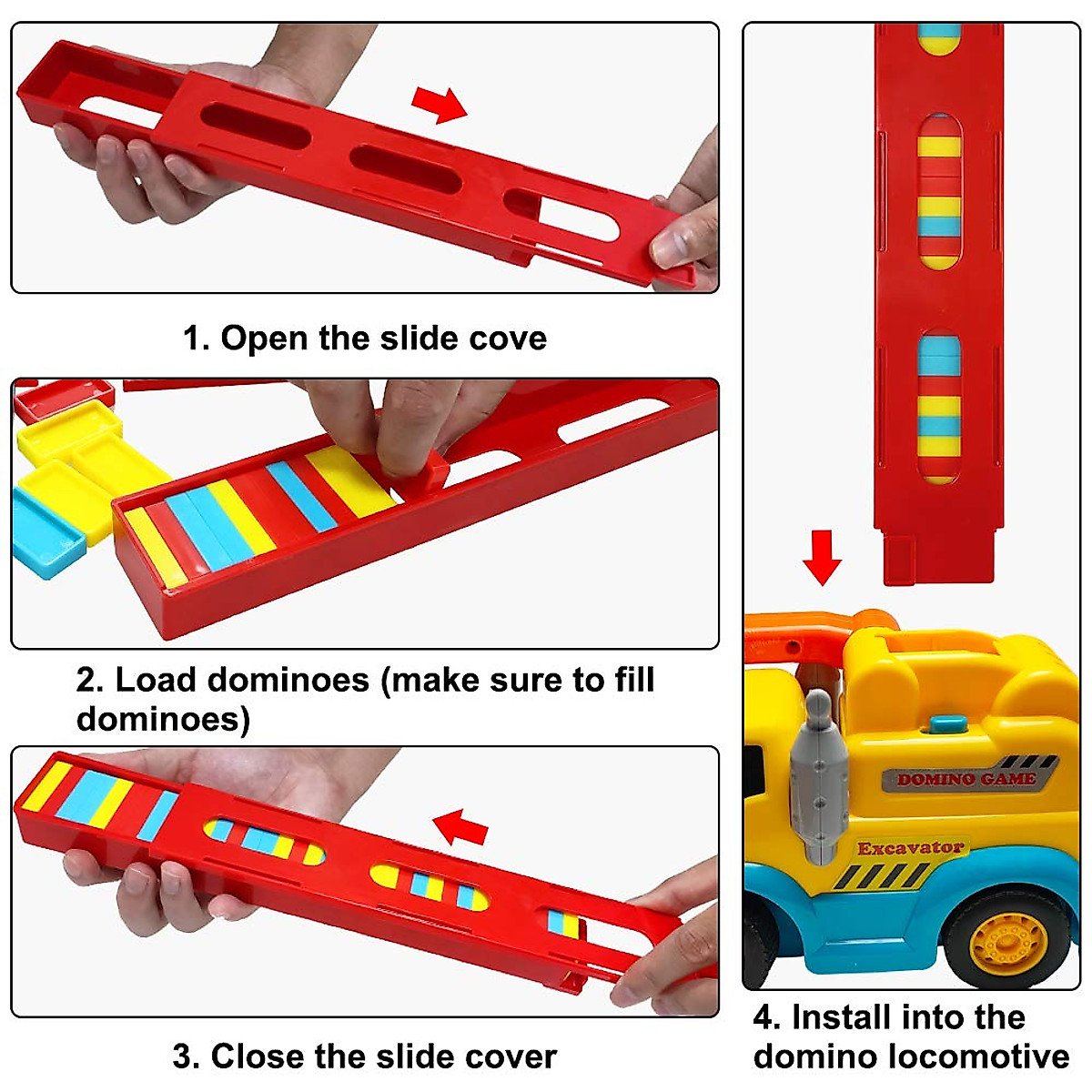 1. Open the slide cove

2. Load dominoes (make sure to fill dominoes)

3. Close the slide cover

DOMINO GAME

Excavator

4. Install into the domino locomotive