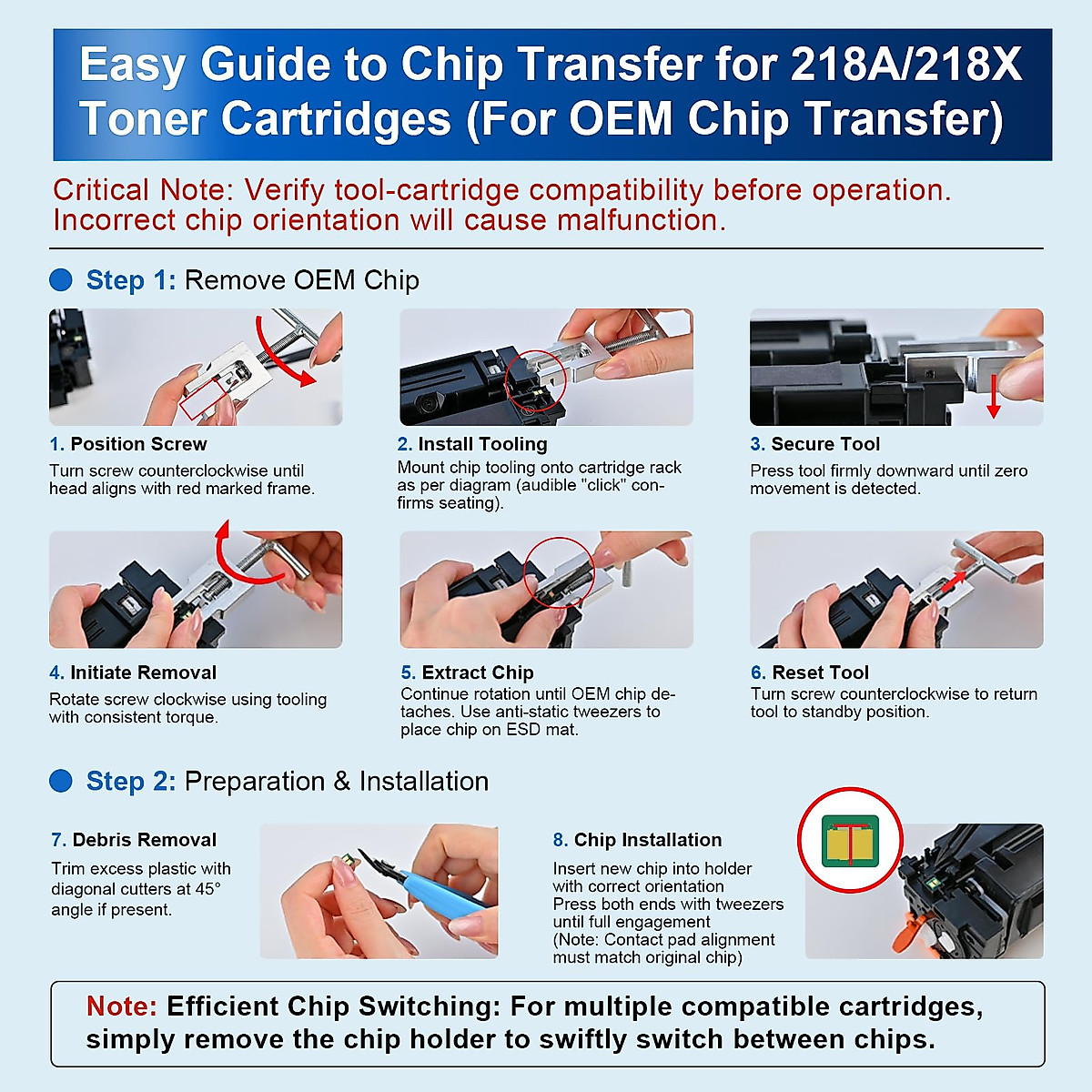 Easy Guide to Chip Transfer for 218A/218X Toner Cartridges (For OEM Chip Transfer)

Critical Note: Verify tool-cartridge compatibility before operation. Incorrect chip orientation will cause malfunction.

Step 1: Remove OEM Chip

1. Position Screw
Turn screw counterclockwise until head aligns with red marked frame.

2. Install Tooling
Mount chip tooling onto cartridge rack as per diagram (audible "click" confirms seating).

3. Secure Tool
Press tool firmly downward until zero movement is detected.

4. Initiate Removal
Rotate screw clockwise using tooling with consistent torque.

5. Extract Chip
Continue rotation until OEM chip detaches. Use anti-static tweezers to place chip on ESD mat.

6. Reset Tool
Turn screw counterclockwise to return tool to standby position.

Step 2: Preparation & Installation

7. Debris Removal
Trim excess plastic with diagonal cutters at 45° angle if present.

8. Chip Installation
Insert new chip into holder with correct orientation
Press both ends with tweezers until full engagement
(Note: Contact pad alignment must match original chip)

Note: Efficient Chip Switching: For multiple compatible cartridges, simply remove the chip holder to swiftly switch between chips.