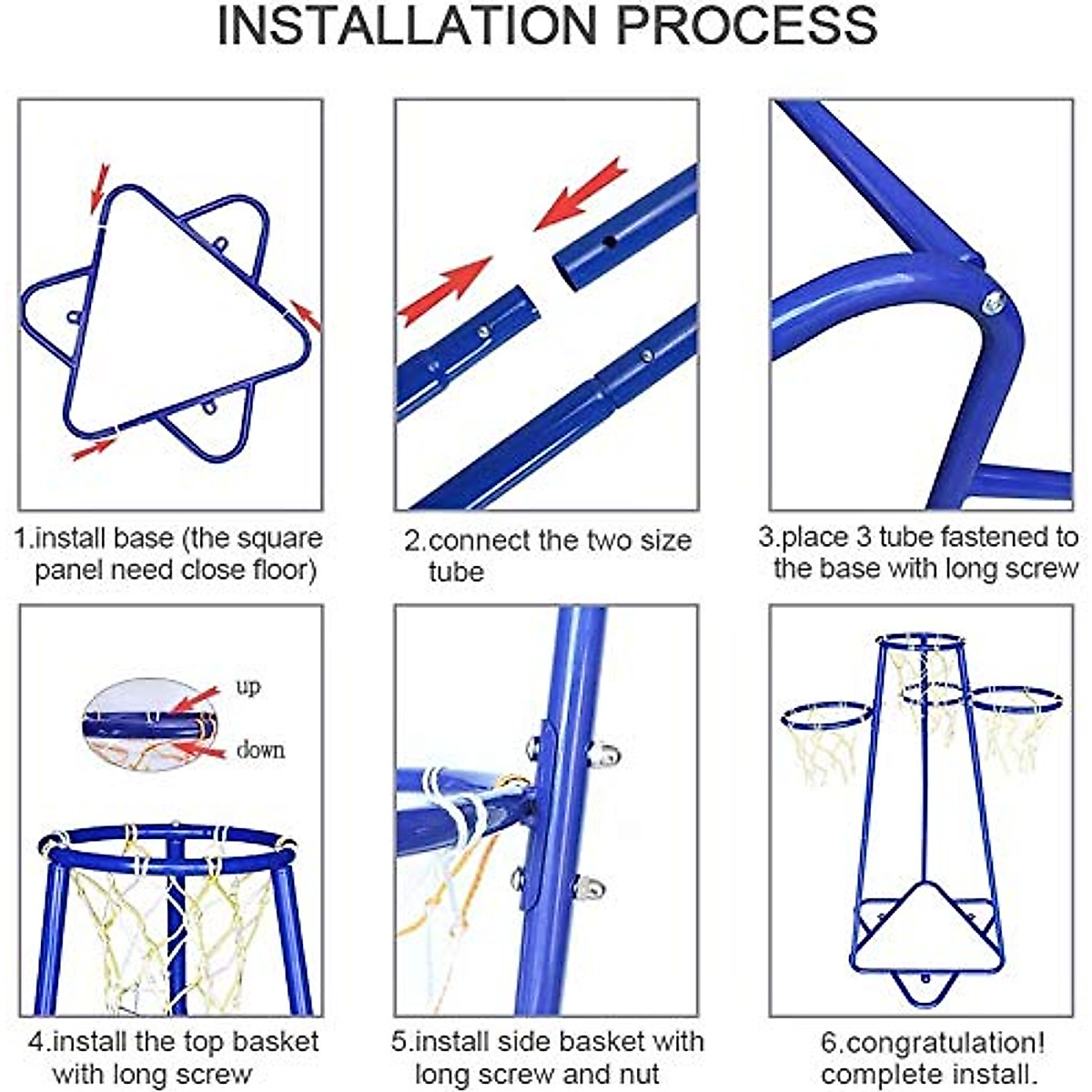 INSTALLATION PROCESS

1.install base (the square panel need close floor)

2.connect the two size tube

3.place 3 tube fastened to the base with long screw

up

down

4.install the top basket with long screw

5.install side basket with long screw and nut

6.congratulation! complete install.