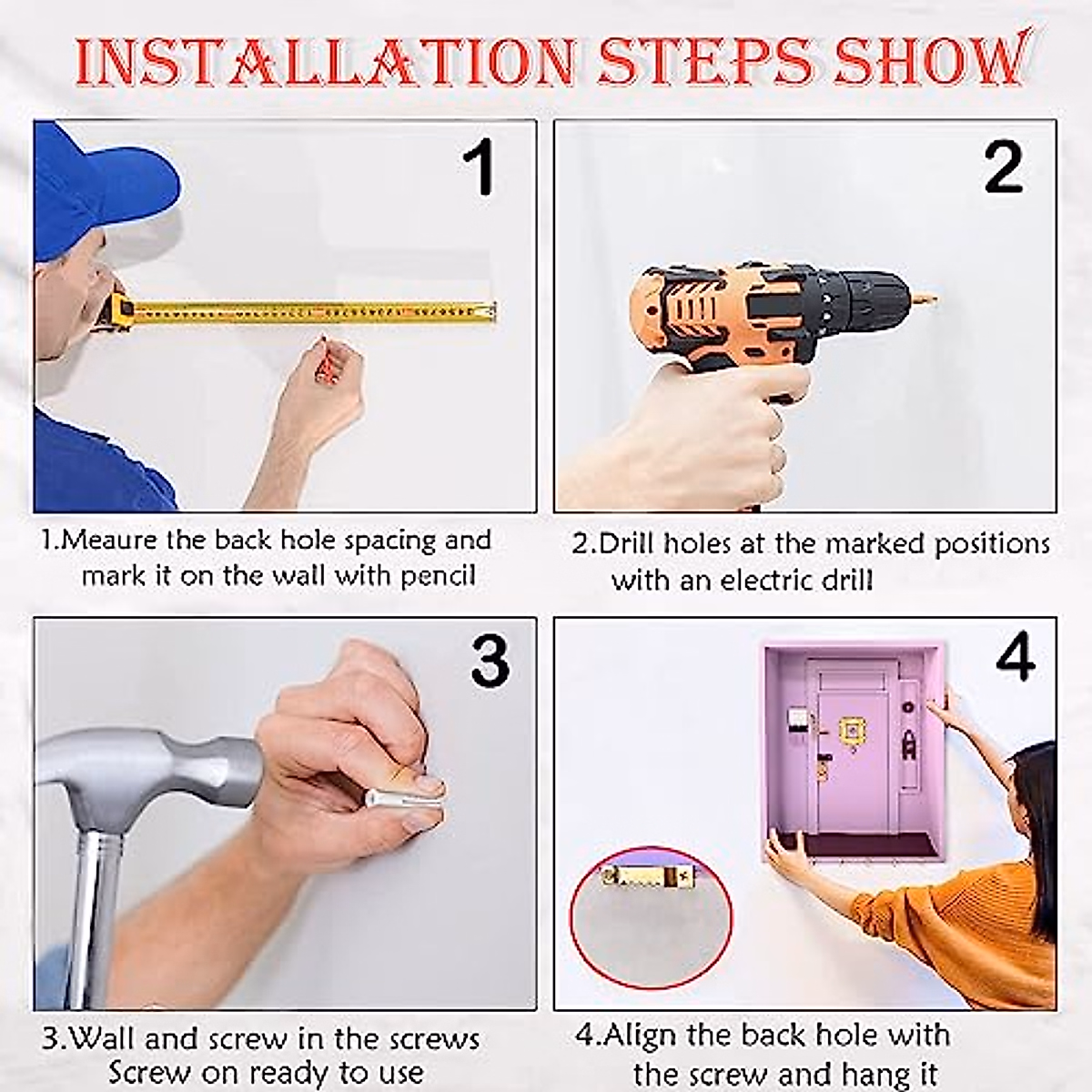 INSTALLATION STEPS SHOW

1

1.Meaure the back hole spacing and mark it on the wall with pencil

2

2.Drill holes at the marked positions with an electric drill

3

3.Wall and screw in the screws Screw on ready to use

4

4.Align the back hole with the screw and hang it