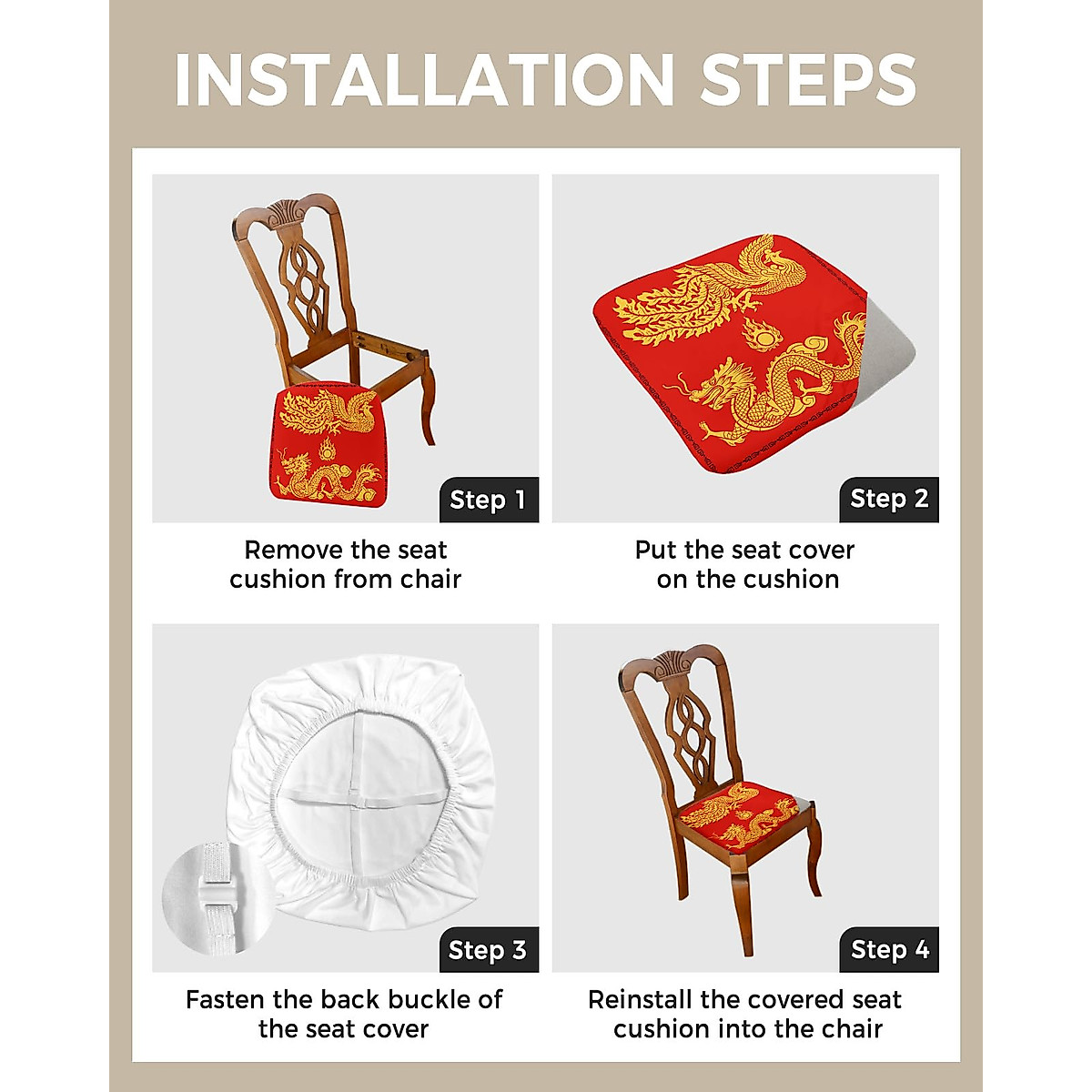 INSTALLATION STEPS

Step 1

Remove the seat cushion from chair

Step 2

Put the seat cover on the cushion

Step 3

Fasten the back buckle of the seat cover

Step 4

Reinstall the covered seat cushion into the chair