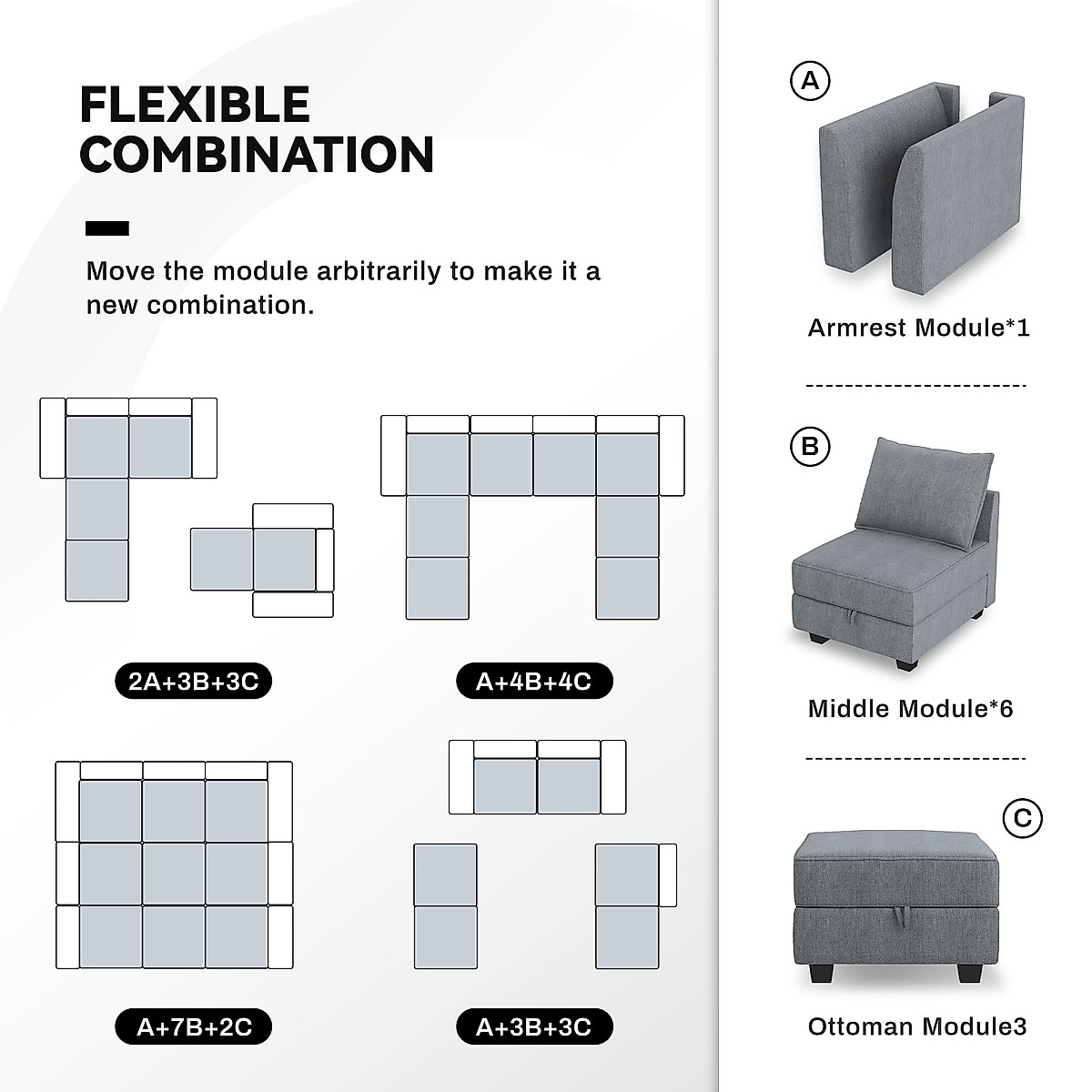 FLEXIBLE COMBINATION

Move the module arbitrarily to make it a new combination.

2A+3B+3C

A+4B+4C

A+7B+2C

A+3B+3C

A

Armrest Module*1

B

Middle Module*6

C

Ottoman Module3