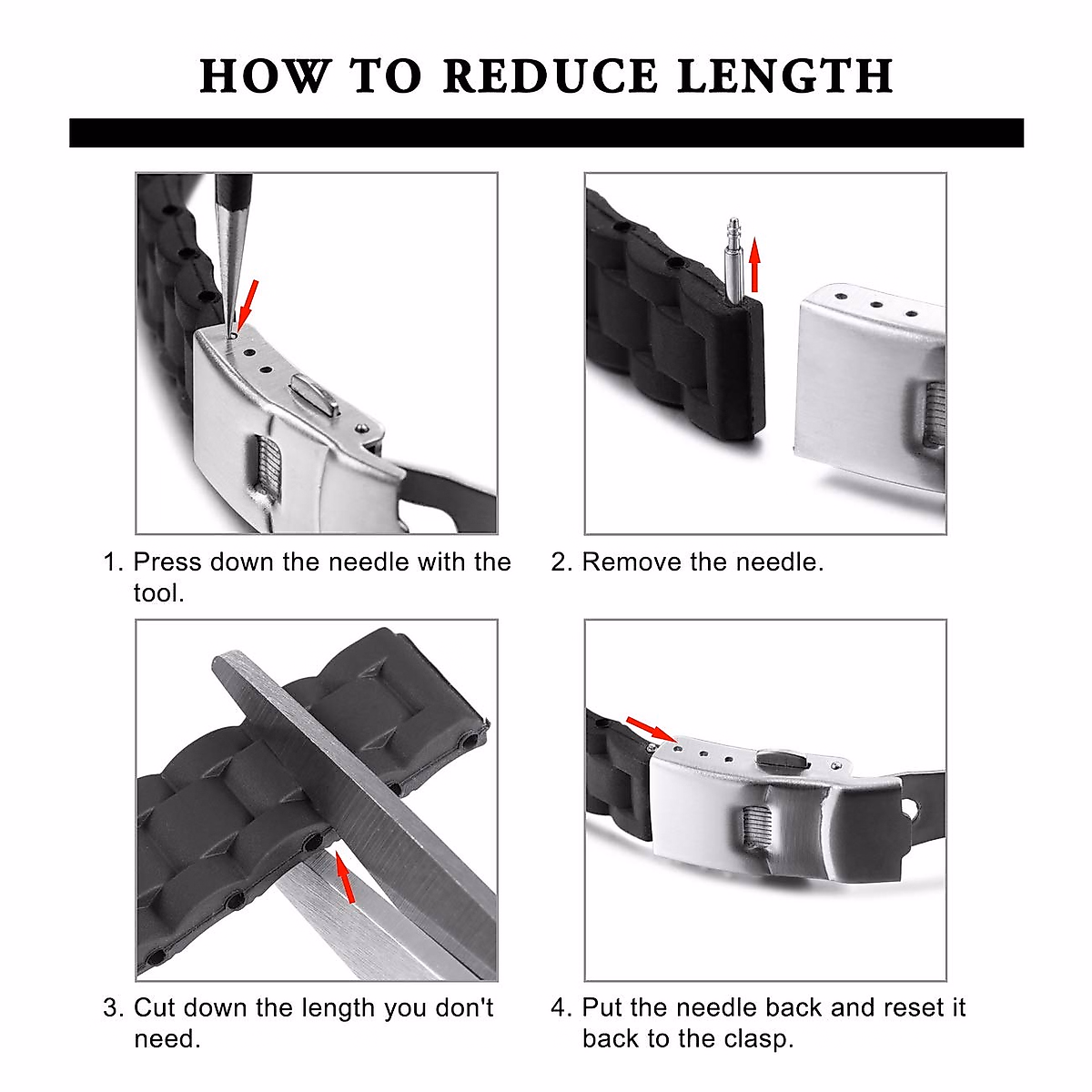 HOW TO REDUCE LENGTH

1. Press down the needle with the tool.

2. Remove the needle.

3. Cut down the length you don't need.

4. Put the needle back and reset it back to the clasp.