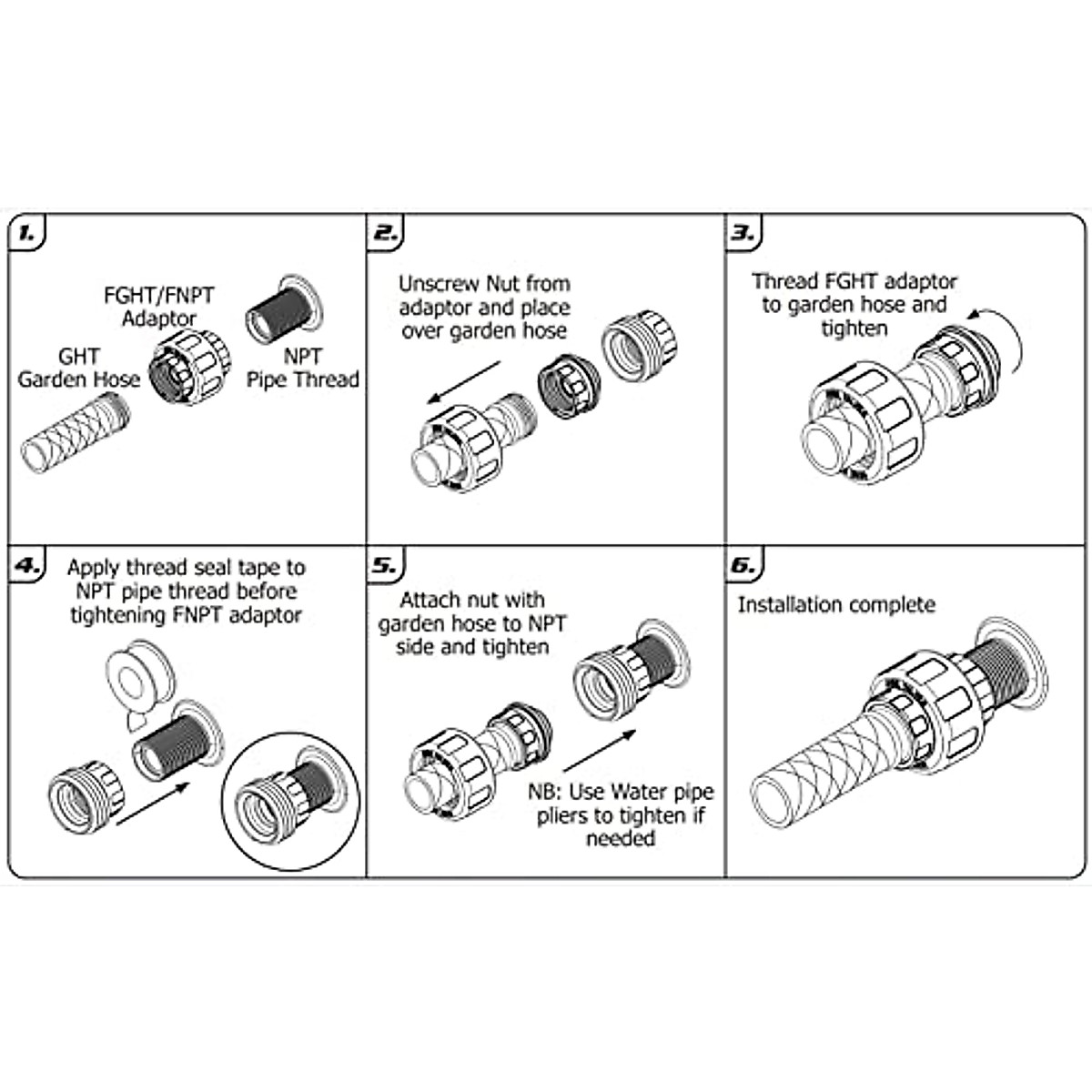 1.

FGHT/FNPT Adaptor

GHT Garden Hose

NPT Pipe Thread

2.

Unscrew Nut from adaptor and place over garden hose

3.

Thread FGHT adaptor to garden hose and tighten

4.

Apply thread seal tape to NPT pipe thread before tightening FNPT adaptor

5.

Attach nut with garden hose to NPT side and tighten

NB: Use Water pipe pliers to tighten if needed

6.

Installation complete