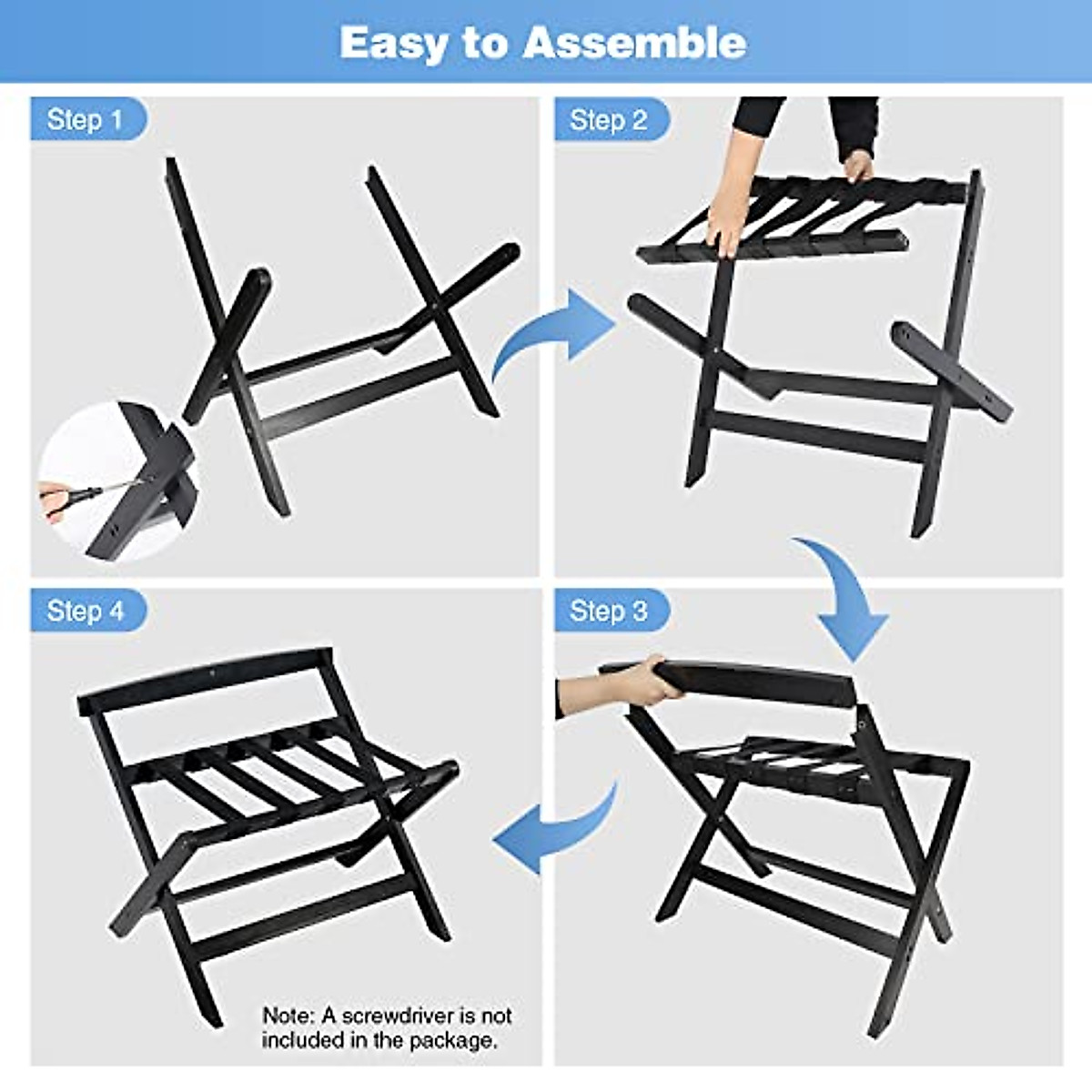 Easy to Assemble

Step 1

Step 2

Step 4

Step 3

Note: A screwdriver is not included in the package.