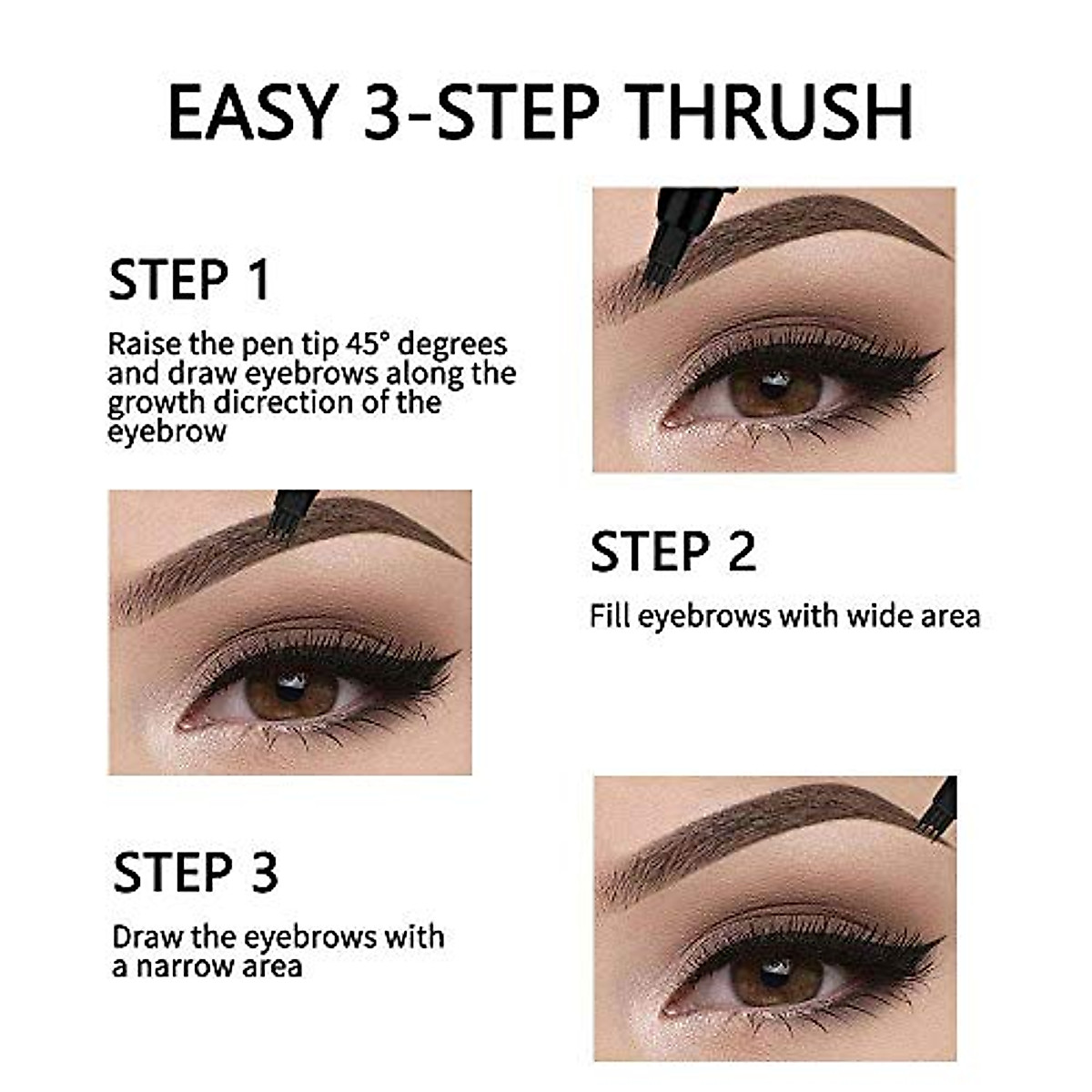 EASY 3-STEP THRUSH

STEP 1

Raise the pen tip 45° degrees and draw eyebrows along the growth dicrection of the eyebrow

STEP 2

Fill eyebrows with wide area

STEP 3

Draw the eyebrows with a narrow area